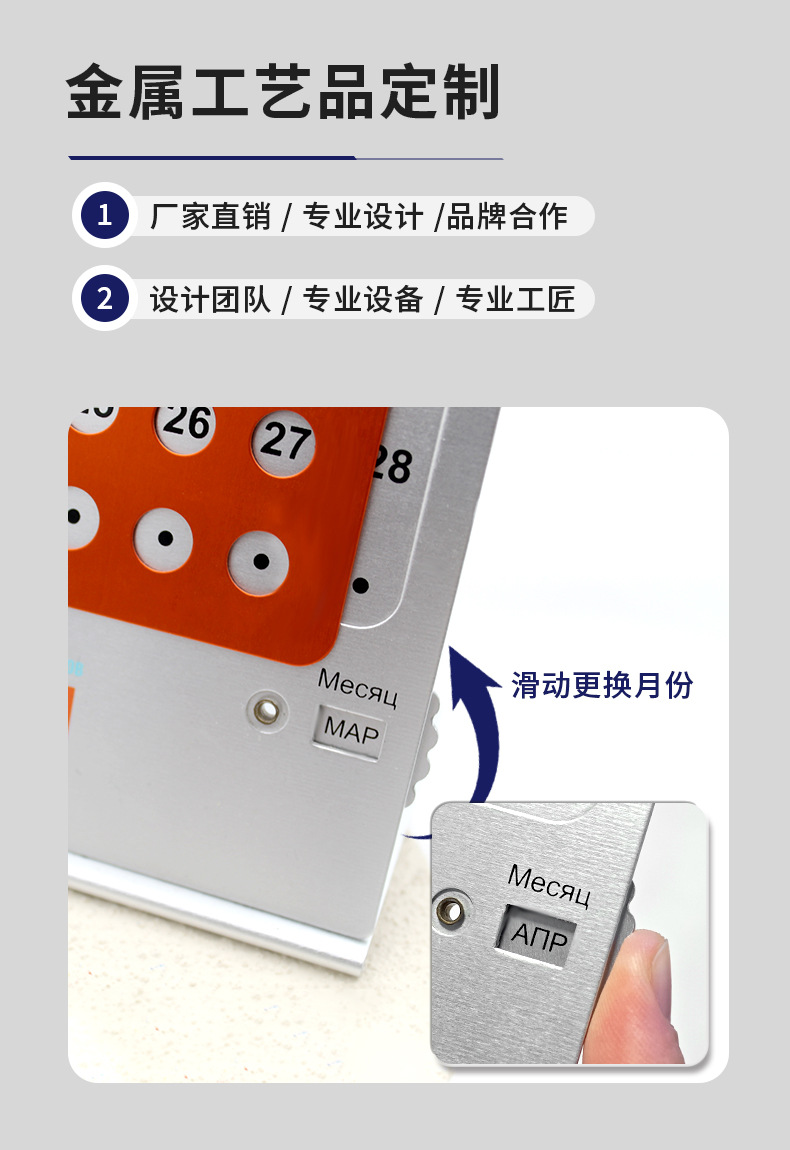 金属工艺品定制

1 厂家直销 / 专业设计 /品牌合作

2 设计团队 / 专业设备 / 专业工匠

26 27 28

Месяц
МАР

滑动更换月份

Месяц
АПР