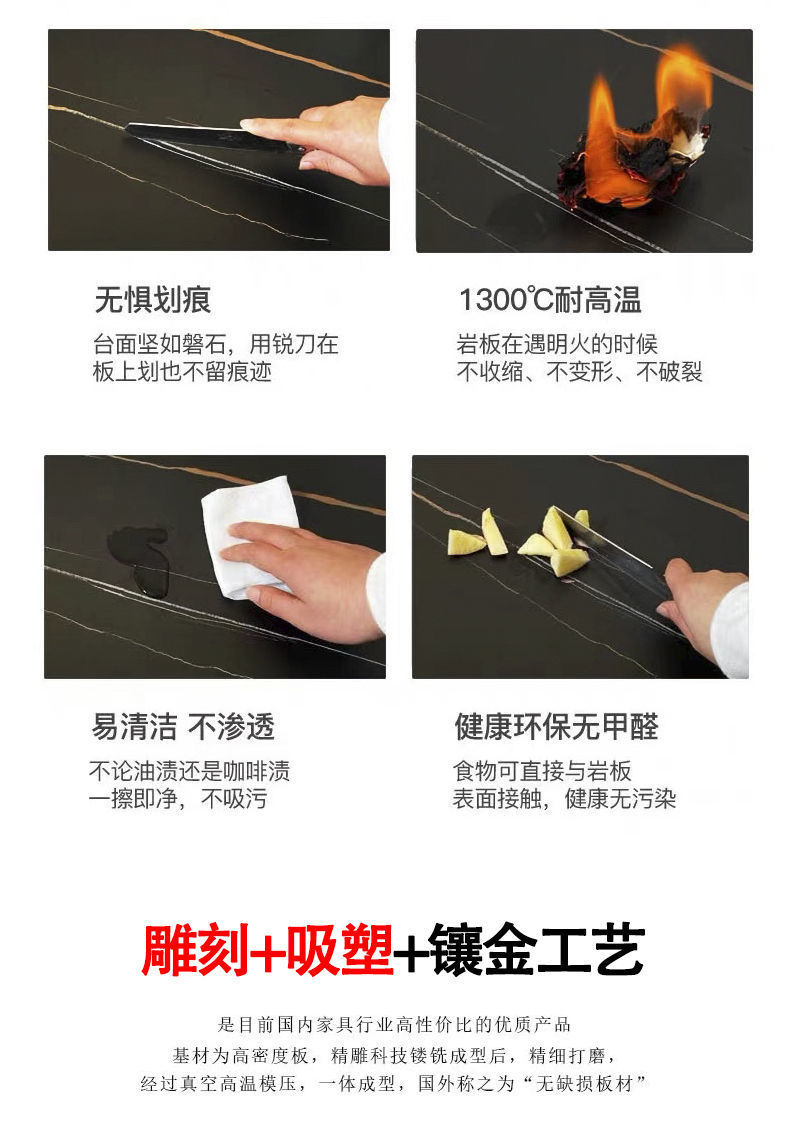 无惧划痕

台面坚如磐石，用锐刀在板上划也不留痕迹

1300℃耐高温

岩板在遇明火的时候不收缩、不变形、不破裂

易清洁 不渗透

不论油渍还是咖啡渍一擦即净，不吸污

健康环保无甲醛

食物可直接与岩板表面接触，健康无污染

雕刻+吸塑+镶金工艺

是目前国内家具行业高性价比的优质产品
基材为高密度板，精雕科技镂铣成型后，精细打磨，
经过真空高温模压，一体成型，国外称之为“无缺损板材”