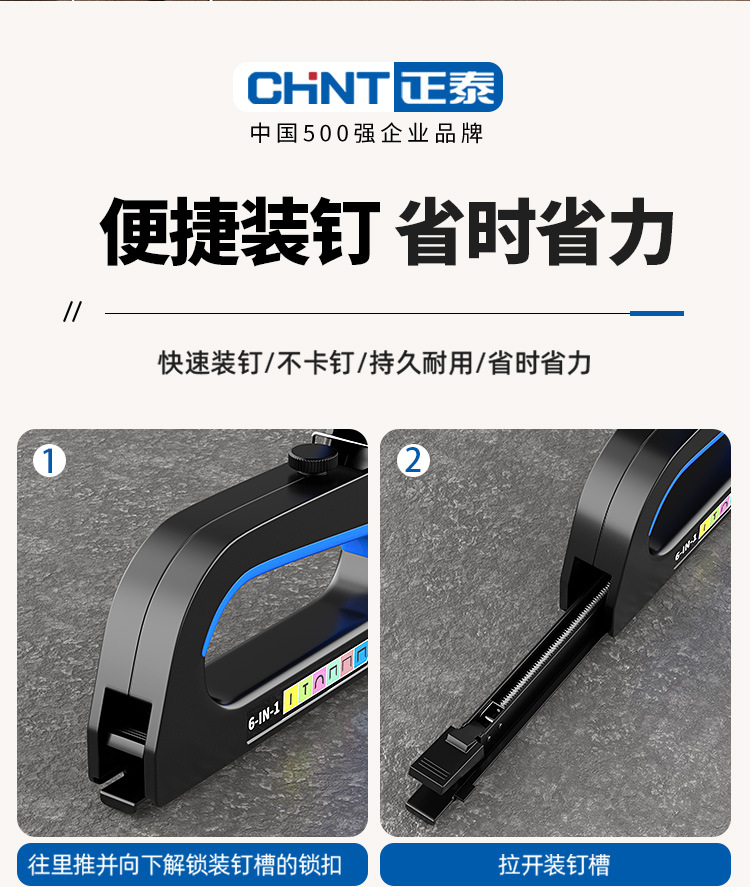 CHNT 正泰
中国500强企业品牌

便捷装钉 省时省力

//

快速装钉/不卡钉/持久耐用/省时省力

1

6-IN-1

往里推并向下解锁装钉槽的锁扣

2

6-IN-1

拉开装钉槽