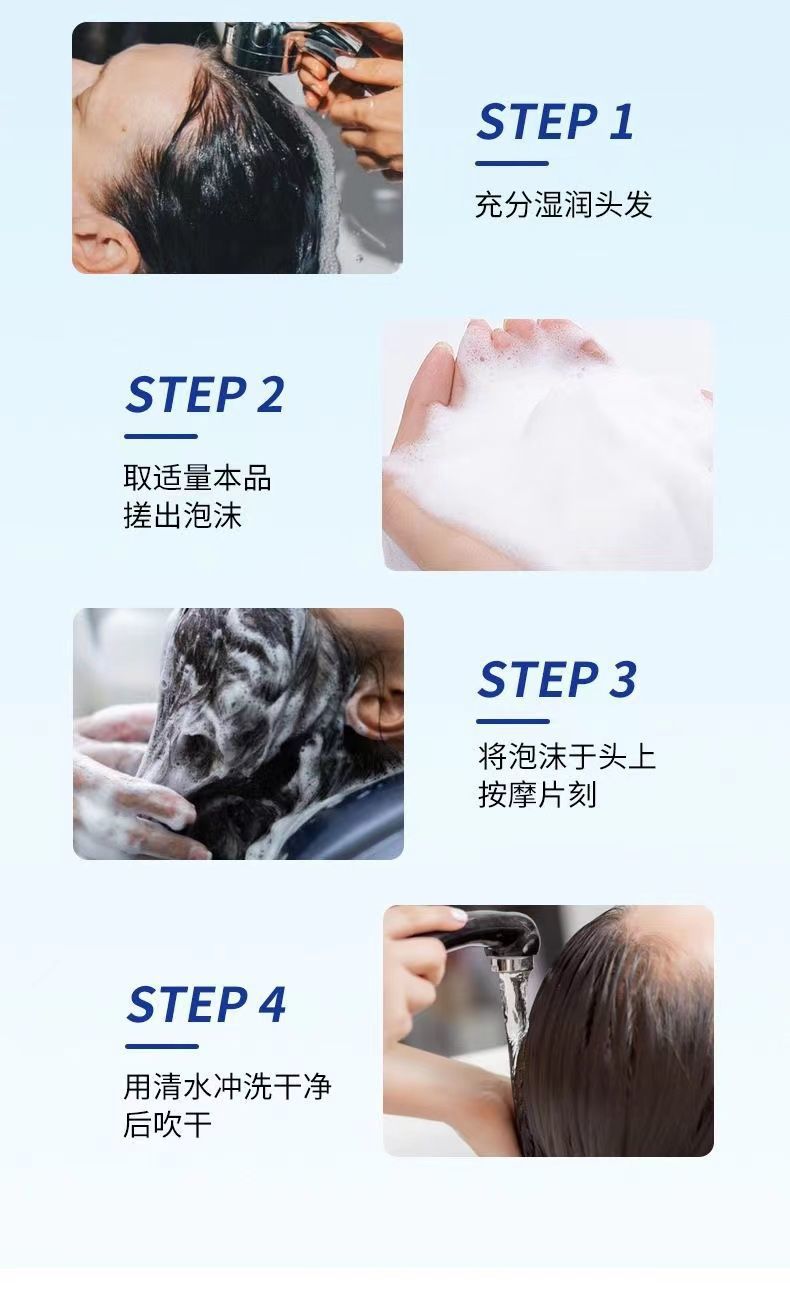 STEP 1

充分湿润头发

STEP 2

取适量本品
搓出泡沫

STEP 3

将泡沫于头上
按摩片刻

STEP 4

用清水冲洗干净
后吹干