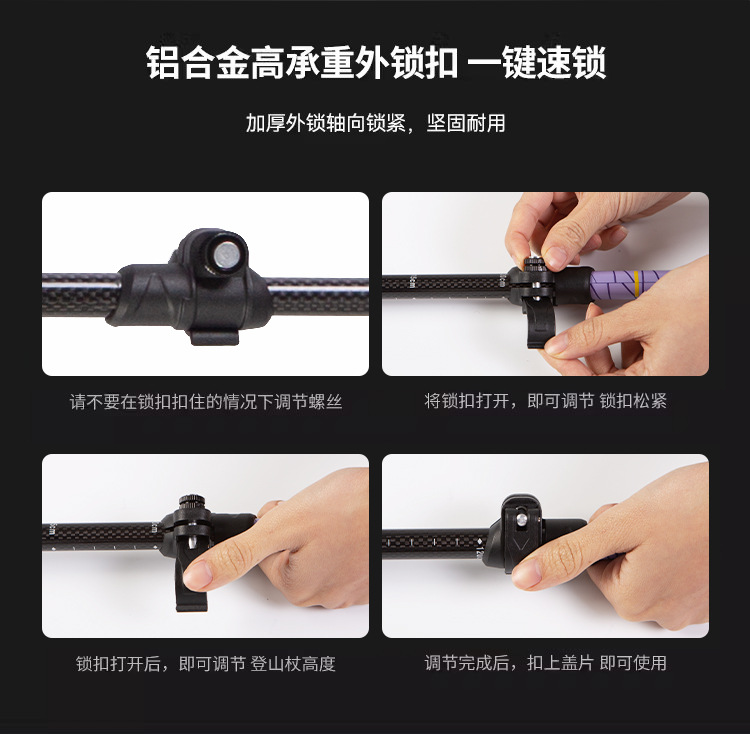 铝合金高承重外锁扣 一键速锁

加厚外锁轴向锁紧，坚固耐用

请不要在锁扣扣住的情况下调节螺丝

将锁扣打开，即可调节 锁扣松紧

锁扣打开后，即可调节 登山杖高度

调节完成后，扣上盖片 即可使用