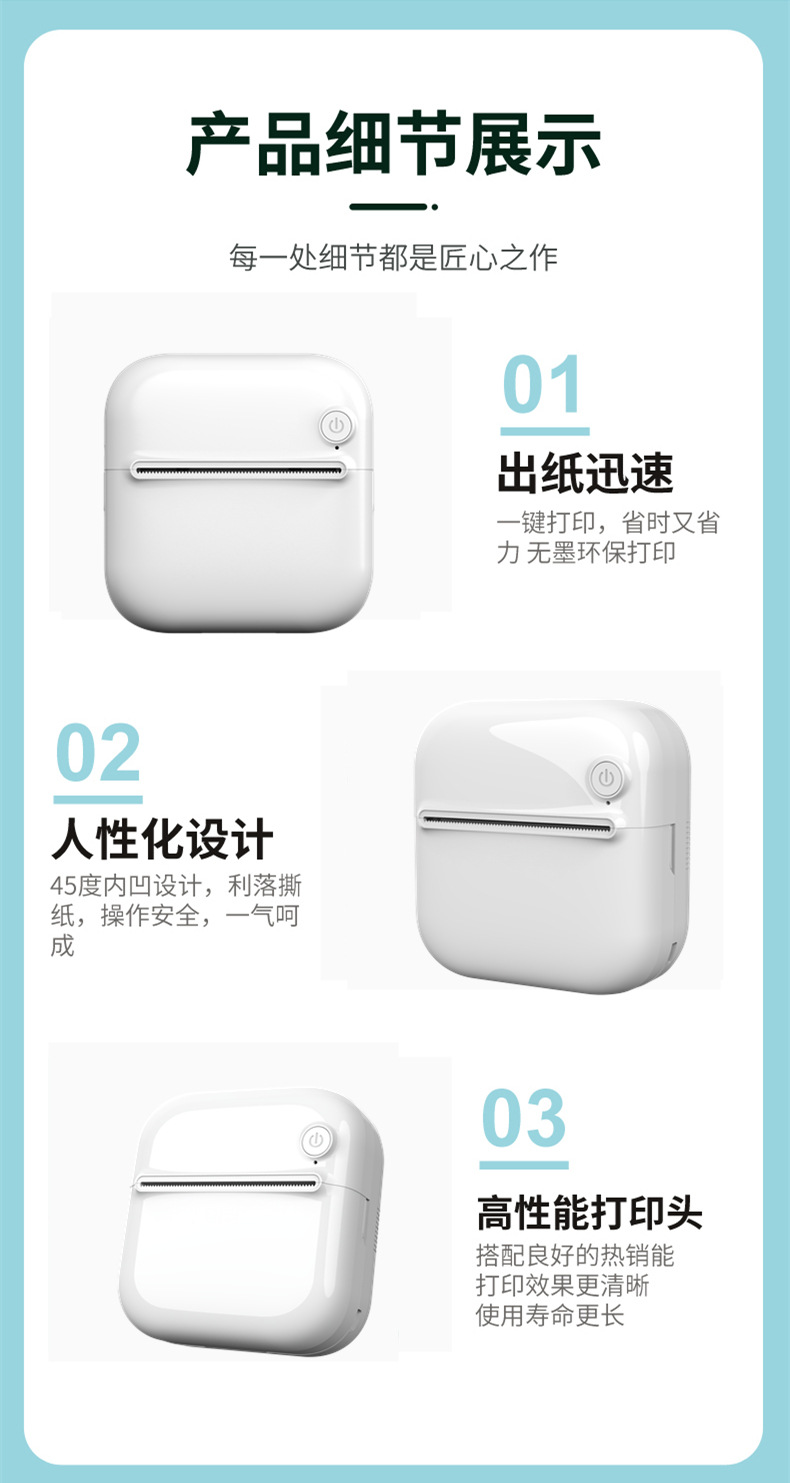 产品细节展示

每一处细节都是匠心之作

01

出纸迅速

一键打印，省时又省力 无墨环保打印

02

人性化设计

45度内凹设计，利落撕纸，操作安全，一气呵成

03

高性能打印头

搭配良好的热销能
打印效果更清晰
使用寿命更长