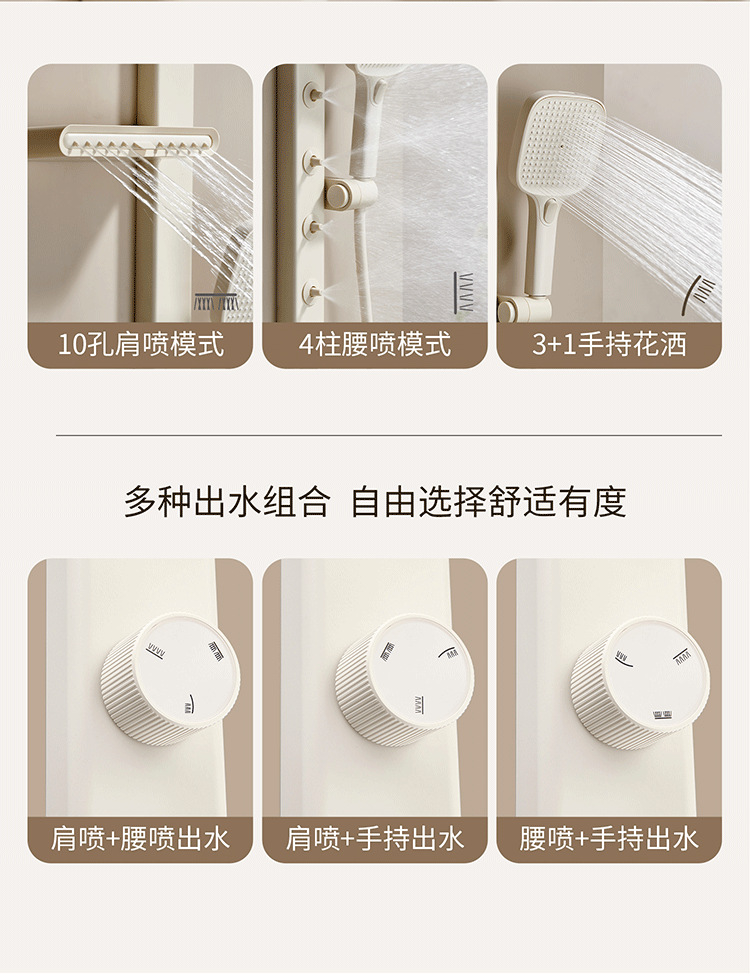 10孔肩喷模式

4柱腰喷模式

3+1手持花洒

多种出水组合 自由选择舒适有度

肩喷+腰喷出水

肩喷+手持出水

腰喷+手持出水