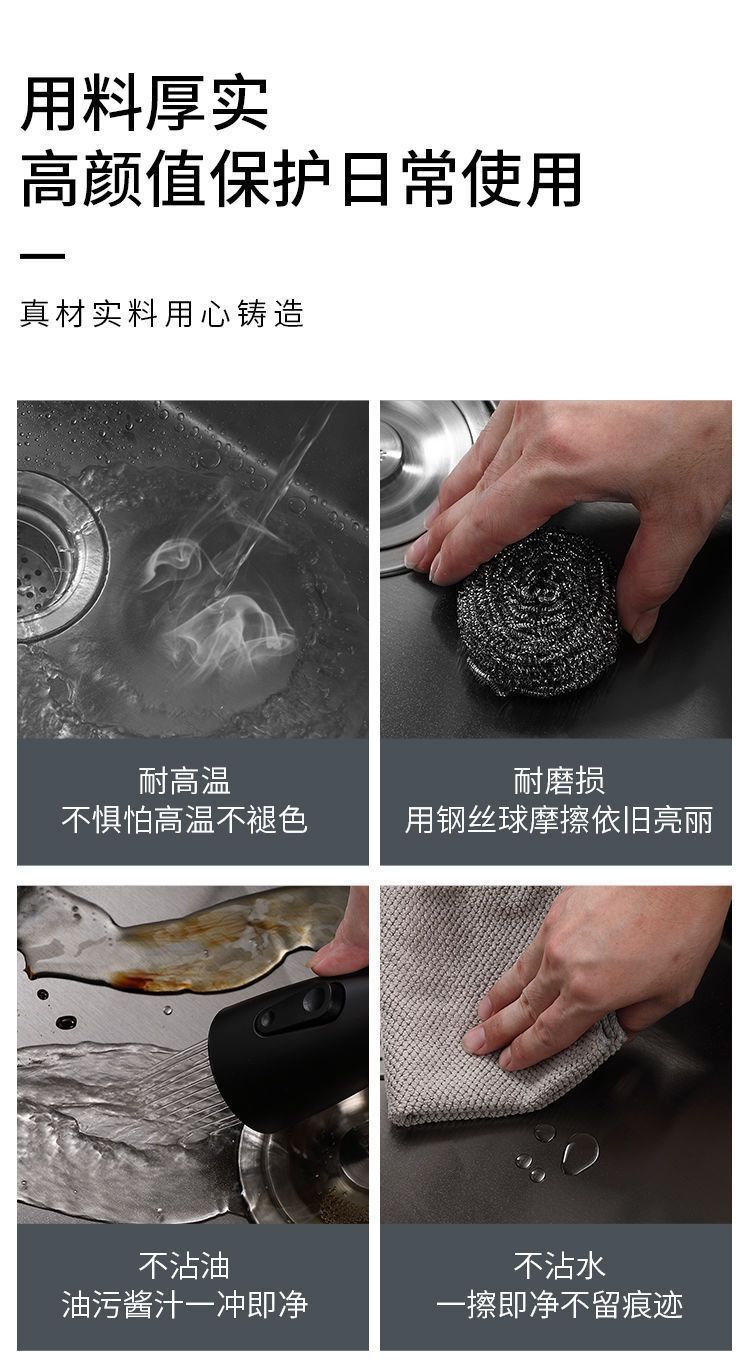 用料厚实
高颜值保护日常使用

真材实料用心铸造

耐高温
不惧怕高温不褪色

耐磨损
用钢丝球摩擦依旧亮丽

不沾油
油污酱汁一冲即净

不沾水
一擦即净不留痕迹