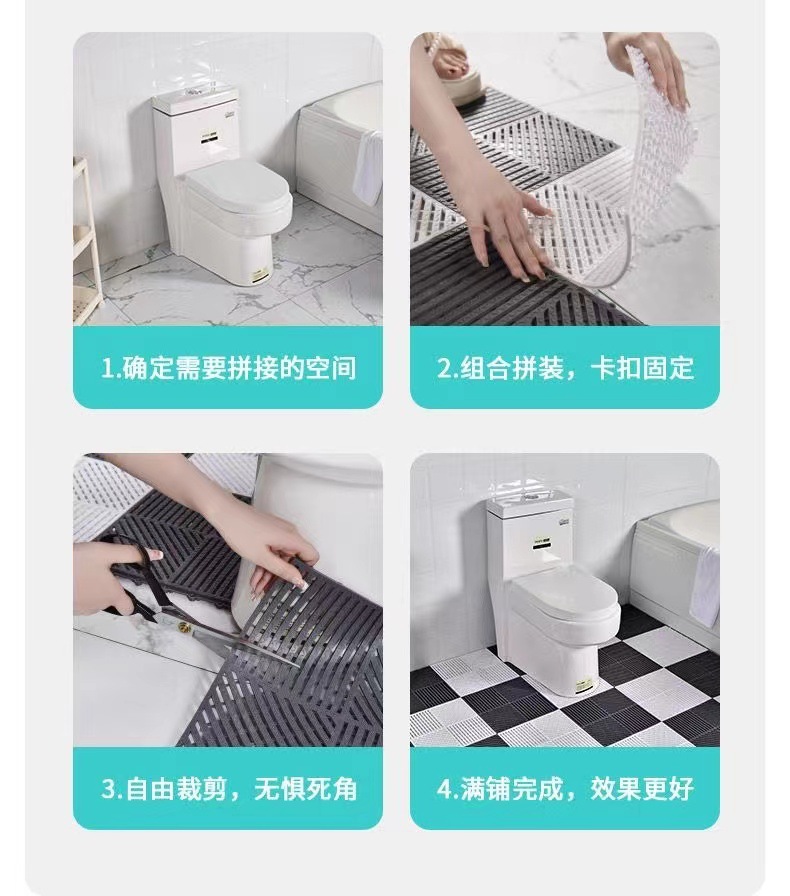 1.确定需要拼接的空间

2.组合拼装，卡扣固定

3.自由裁剪，无惧死角

4.满铺完成，效果更好