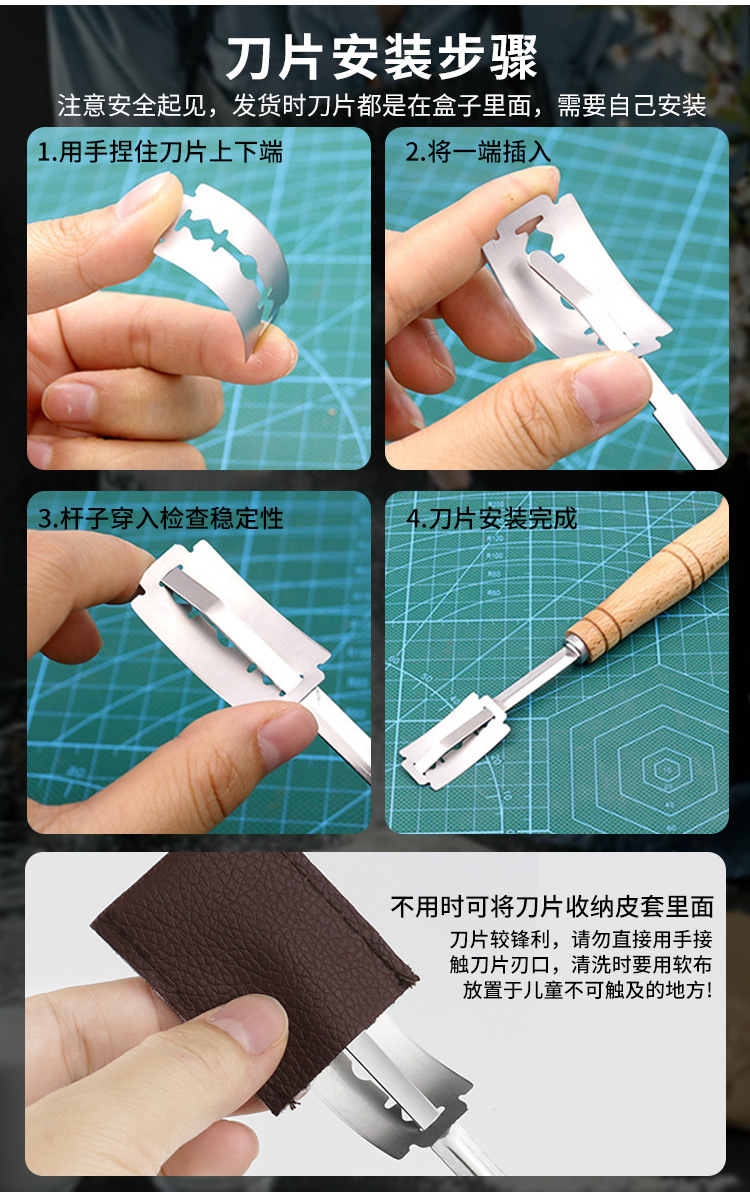 刀片安装步骤

注意安全起见，发货时刀片都是在盒子里面，需要自己安装

1.用手捏住刀片上下端

2.将一端插入

3.杆子穿入检查稳定性

4.刀片安装完成

不用时可将刀片收纳皮套里面

刀片较锋利，请勿直接用手接触刀片刃口，清洗时要用软布放置于儿童不可触及的地方!