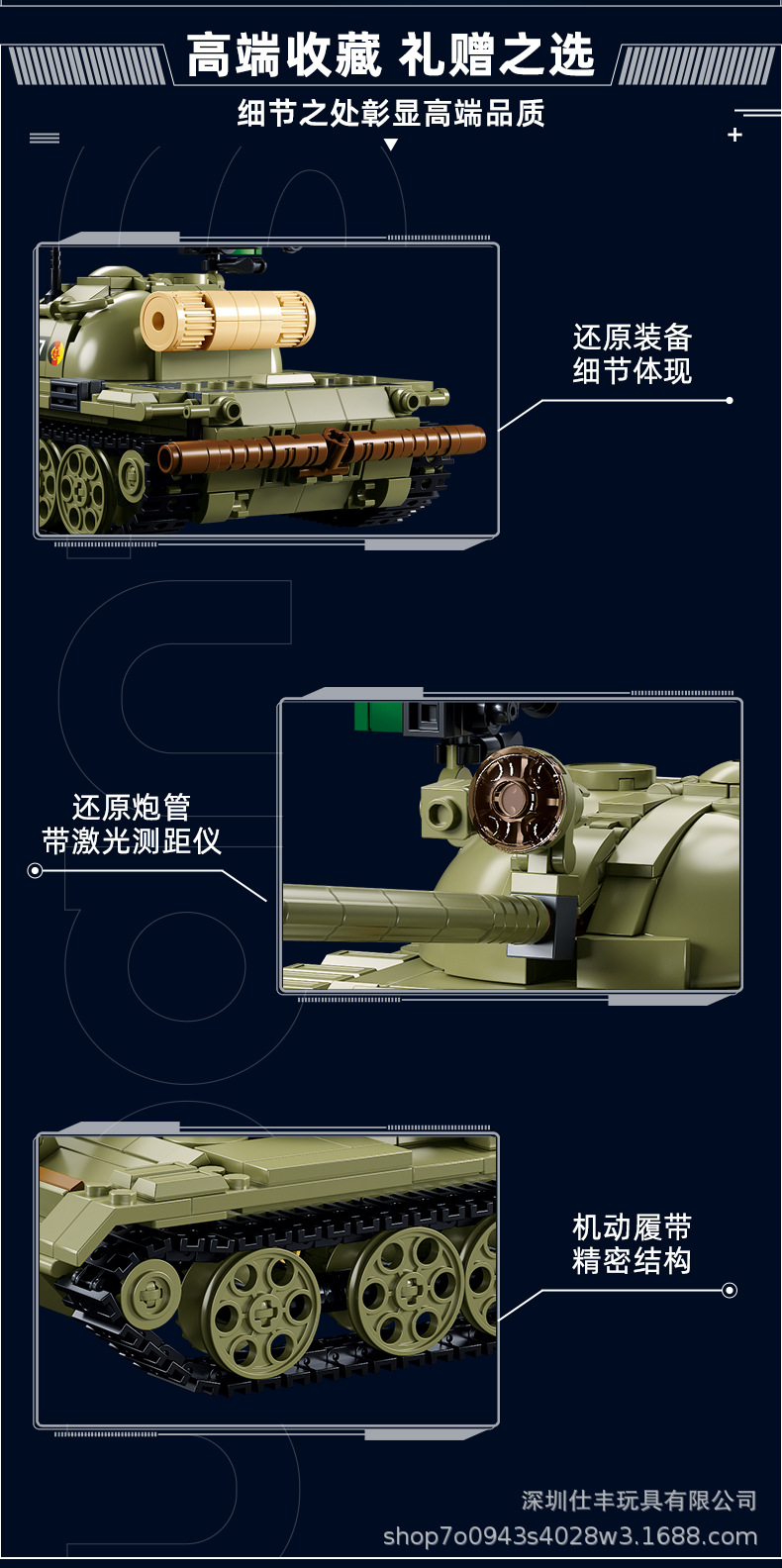 高端收藏 礼赠之选

细节之处彰显高端品质

还原装备
细节体现

还原炮管
带激光测距仪

机动履带
精密结构

深圳仕丰玩具有限公司
shop7o0943s4028w3.1688.com