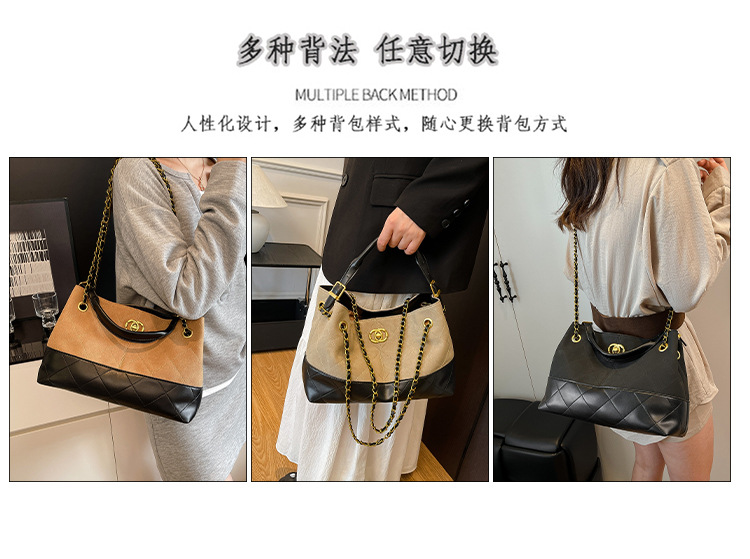 多种背法 任意切换

MULTIPLE BACK METHOD

人性化设计，多种背包样式，随心更换背包方式