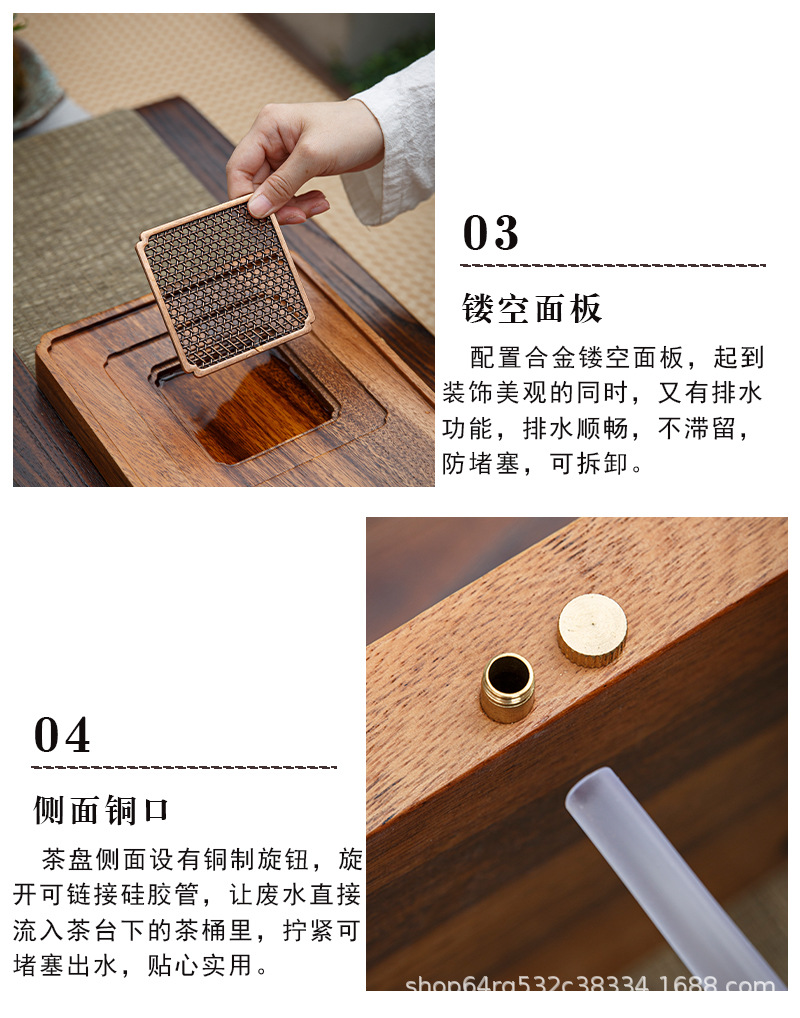 03

镂空面板

配置合金镂空面板，起到装饰美观的同时，又有排水功能，排水顺畅，不滞留，防堵塞，可拆卸。

04

侧面铜口

茶盘侧面设有铜制旋钮，旋开可链接硅胶管，让废水直接流入茶台下的茶桶里，拧紧可堵塞出水，贴心实用。

shop64rg532c38334.1688.com