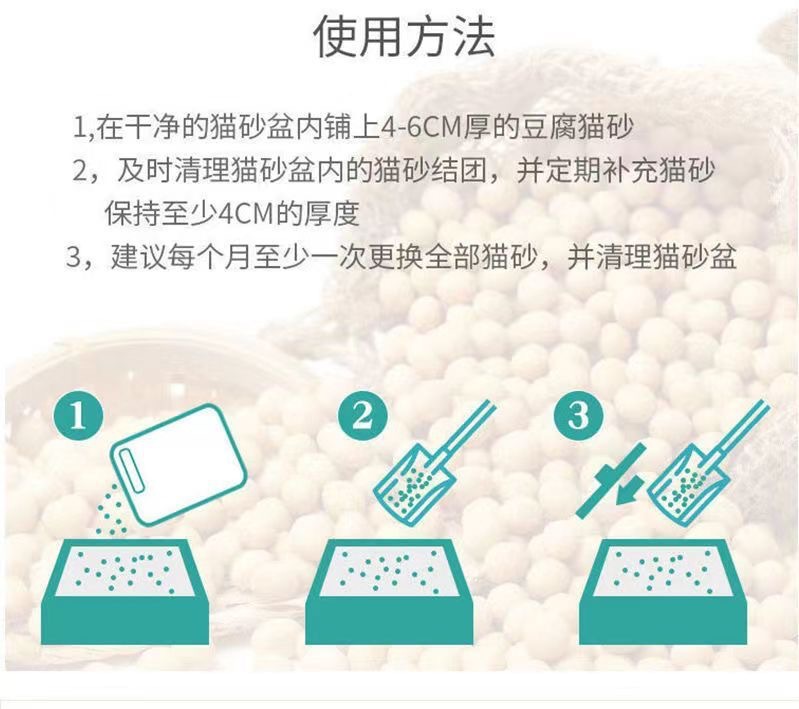 使用方法

1,在干净的猫砂盆内铺上4-6CM厚的豆腐猫砂

2，及时清理猫砂盆内的猫砂结团，并定期补充猫砂保持至少4CM的厚度

3，建议每个月至少一次更换全部猫砂，并清理猫砂盆

1

2

3