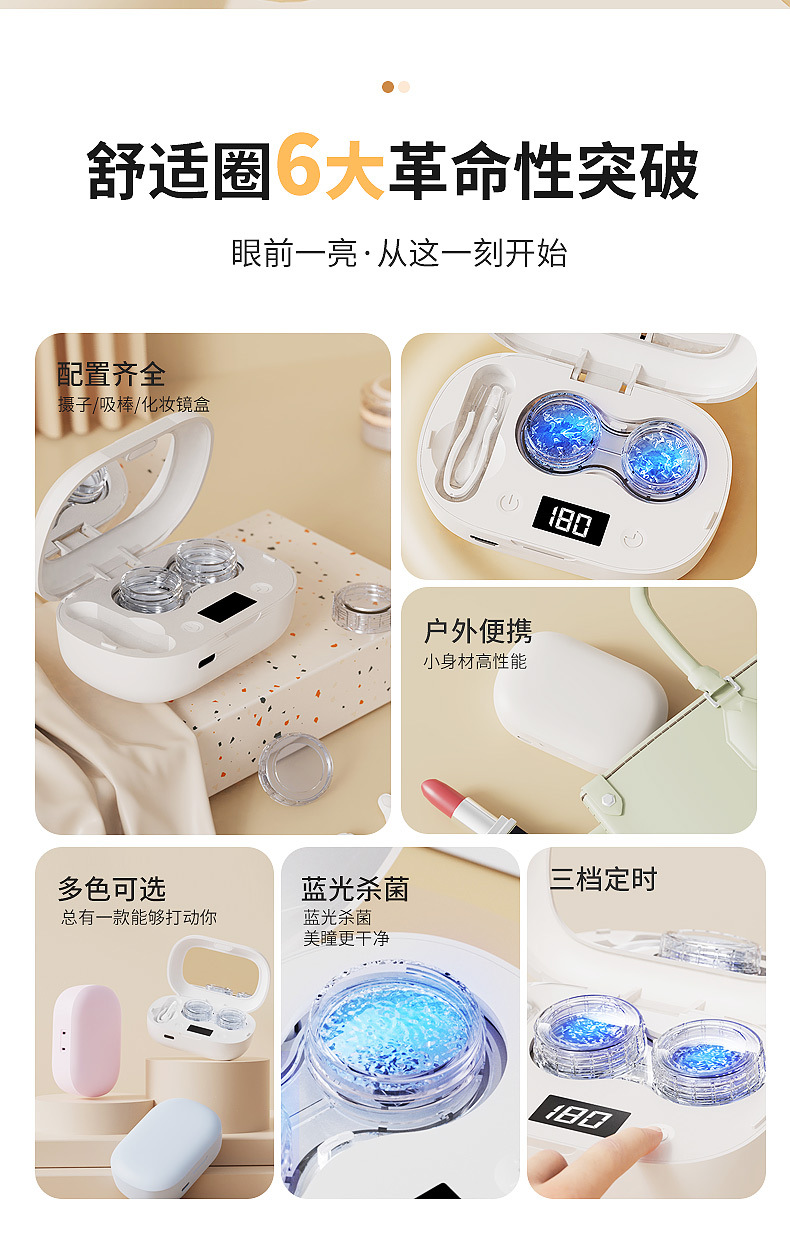 舒适圈6大革命性突破

眼前一亮·从这一刻开始

配置齐全
摄子/吸棒/化妆镜盒

180

户外便携
小身材高性能

多色可选
总有一款能够打动你

蓝光杀菌
蓝光杀菌
美瞳更干净

三档定时

180