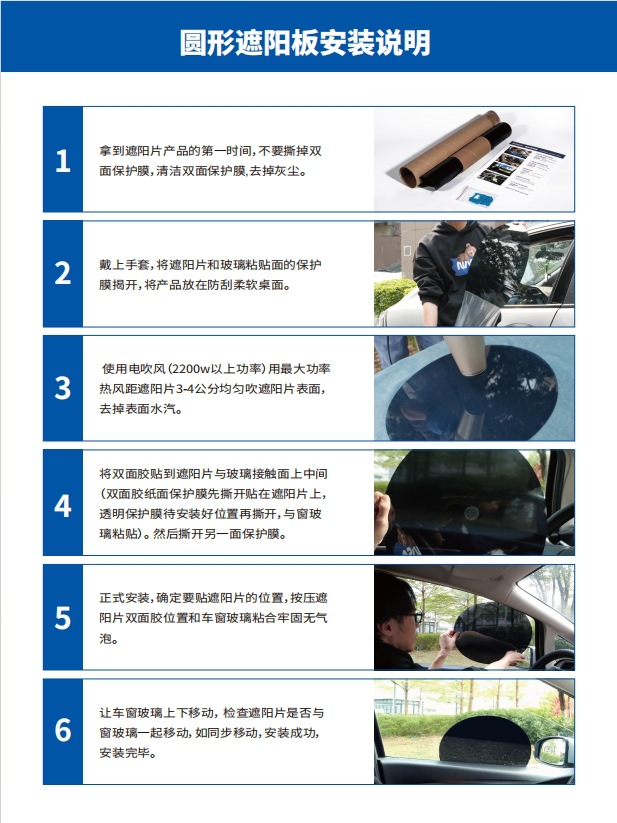 圆形遮阳板安装说明

1

拿到遮阳片产品的第一时间，不要撕掉双面保护膜，清洁双面保护膜，去掉灰尘。

2

戴上手套，将遮阳片和玻璃粘贴面的保护膜揭开，将产品放在防刮柔软桌面。

3

使用电吹风（2200w以上功率）用最大功率热风距遮阳片3-4公分均匀吹遮阳片表面，去掉表面水汽。

4

将双面胶贴到遮阳片与玻璃接触面上中间（双面胶纸面保护膜先撕开贴在遮阳片上，透明保护膜待安装好位置再撕开，与窗玻璃粘贴）。然后撕开另一面保护膜。

5

正式安装，确定要贴遮阳片的位置，按压遮阳片双面胶位置和车窗玻璃粘合牢固无气泡。

6

让车窗玻璃上下移动，检查遮阳片是否与窗玻璃一起移动，如同步移动，安装成功，安装完毕。