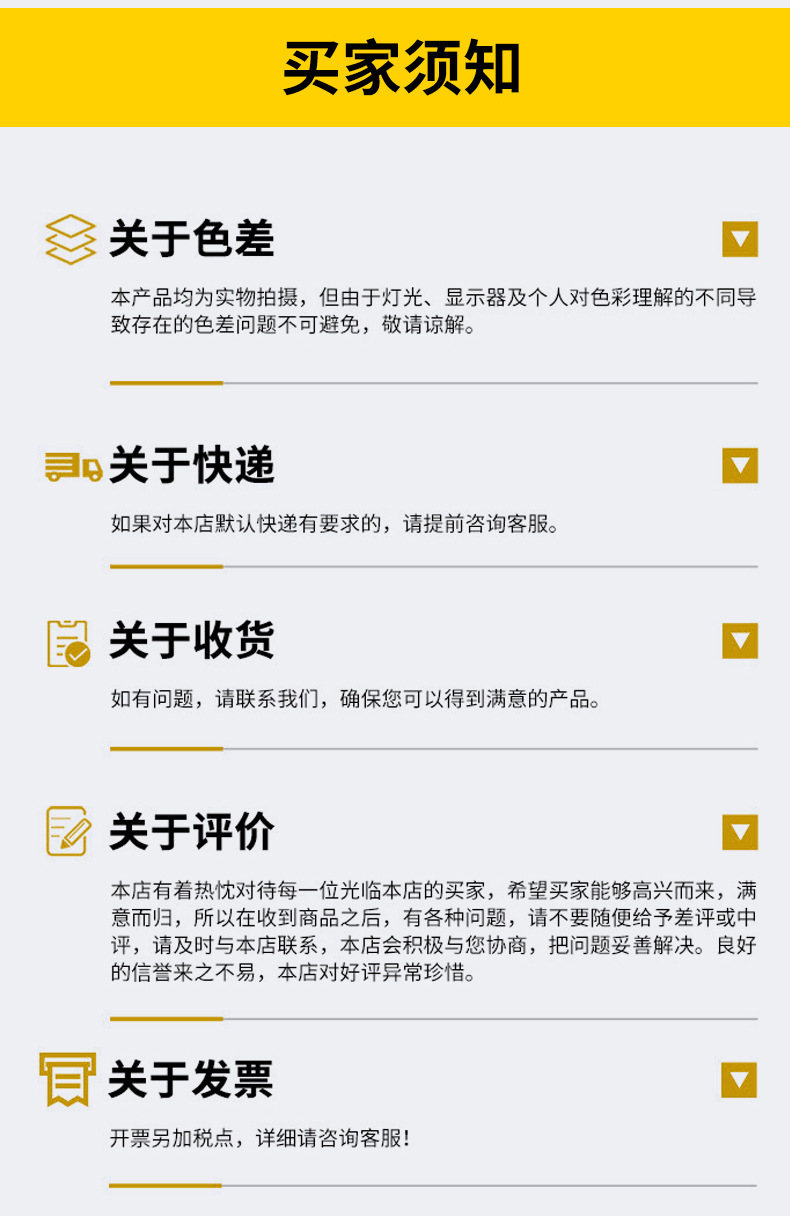 买家须知

关于色差

本产品均为实物拍摄，但由于灯光、显示器及个人对色彩理解的不同导致存在的色差问题不可避免，敬请谅解。

关于快递

如果对本店默认快递有要求的，请提前咨询客服。

关于收货

如有问题，请联系我们，确保您可以得到满意的产品。

关于评价

本店有着热忱对待每一位光临本店的买家，希望买家能够高兴而来，满意而归，所以在收到商品之后，有各种问题，请不要随便给予差评或中评，请及时与本店联系，本店会积极与您协商，把问题妥善解决。良好的信誉来之不易，本店对好评异常珍惜。

关于发票

开票另加税点，详细请咨询客服！