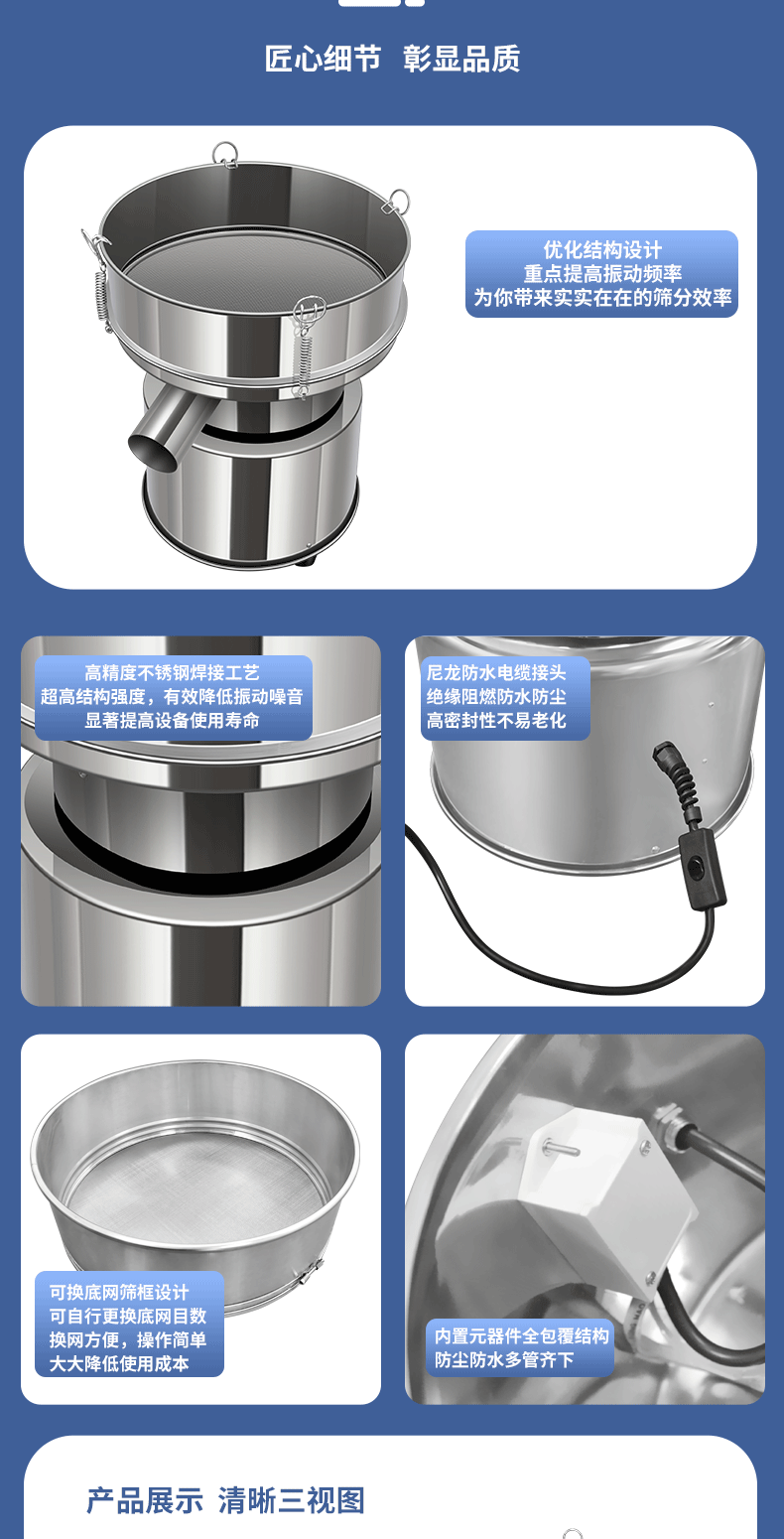 匠心细节 彰显品质

优化结构设计
重点提高振动频率
为你带来实实在在的筛分效率

高精度不锈钢焊接工艺
超高结构强度，有效降低振动噪音
显著提高设备使用寿命

尼龙防水电缆接头
绝缘阻燃防水防尘
高密封性不易老化

可换底网筛框设计
可自行更换底网目数
换网方便，操作简单
大大降低使用成本

内置元器件全包覆结构
防尘防水多管齐下

产品展示 清晰三视图