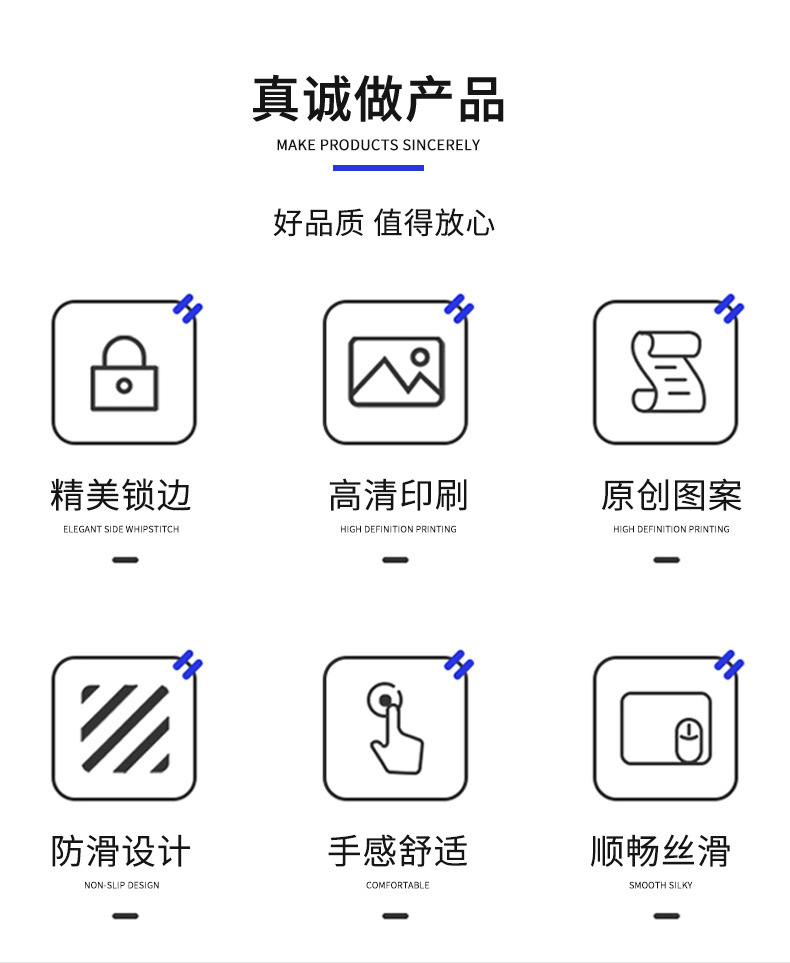 真诚做产品
MAKE PRODUCTS SINCERELY

好品质 值得放心

精美锁边
ELEGANT SIDE WHIPSTITCH

高清印刷
HIGH DEFINITION PRINTING

原创图案
HIGH DEFINITION PRINTING

防滑设计
NON-SLIP DESIGN

手感舒适
COMFORTABLE

顺畅丝滑
SMOOTH SILKY