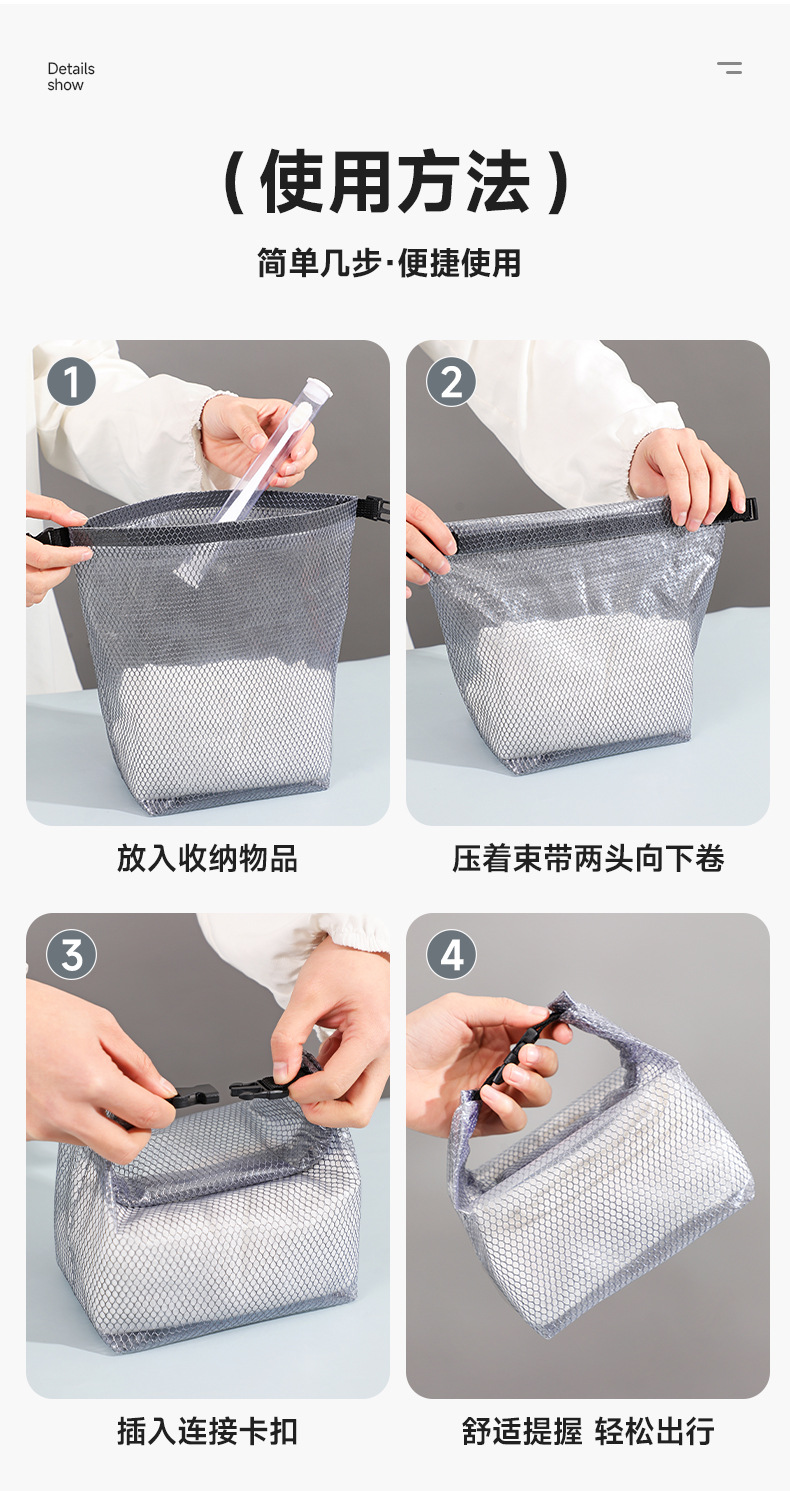 Details show

（使用方法）

简单几步·便捷使用

1

放入收纳物品

2

压着束带两头向下卷

3

插入连接卡扣

4

舒适提握 轻松出行