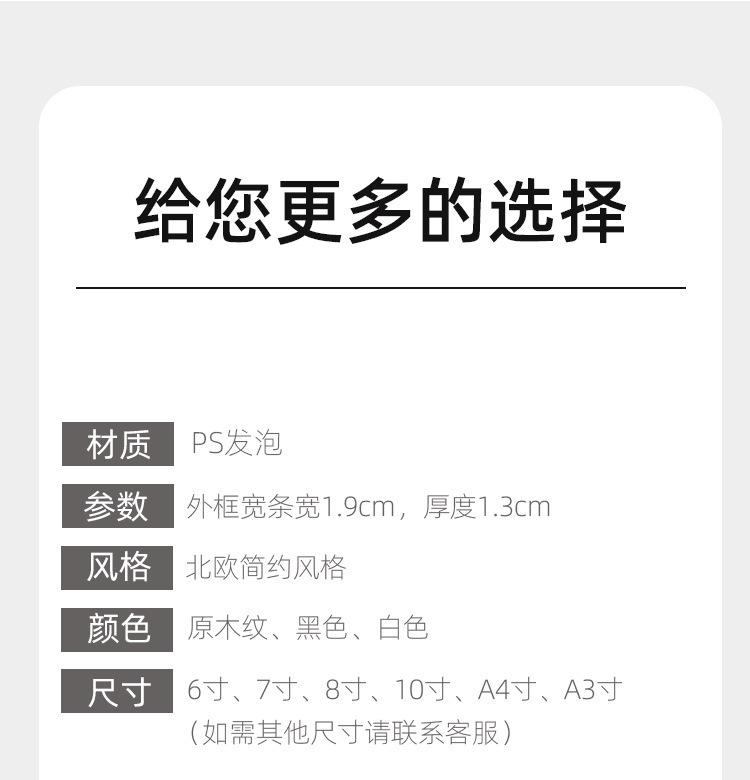 给您更多的选择

材质 PS发泡

参数 外框宽条宽1.9cm，厚度1.3cm

风格 北欧简约风格

颜色 原木纹、黑色、白色

尺寸 6寸、7寸、8寸、10寸、A4寸、A3寸
（如需其他尺寸请联系客服）