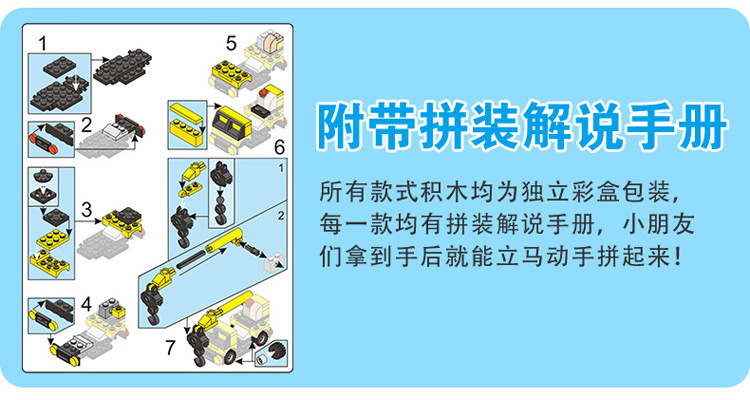 1

2

3

4

5

6

1

2

7

附带拼装解说手册

所有款式积木均为独立彩盒包装，每一款均有拼装解说手册，小朋友们拿到手后就能立马动手拼起来！