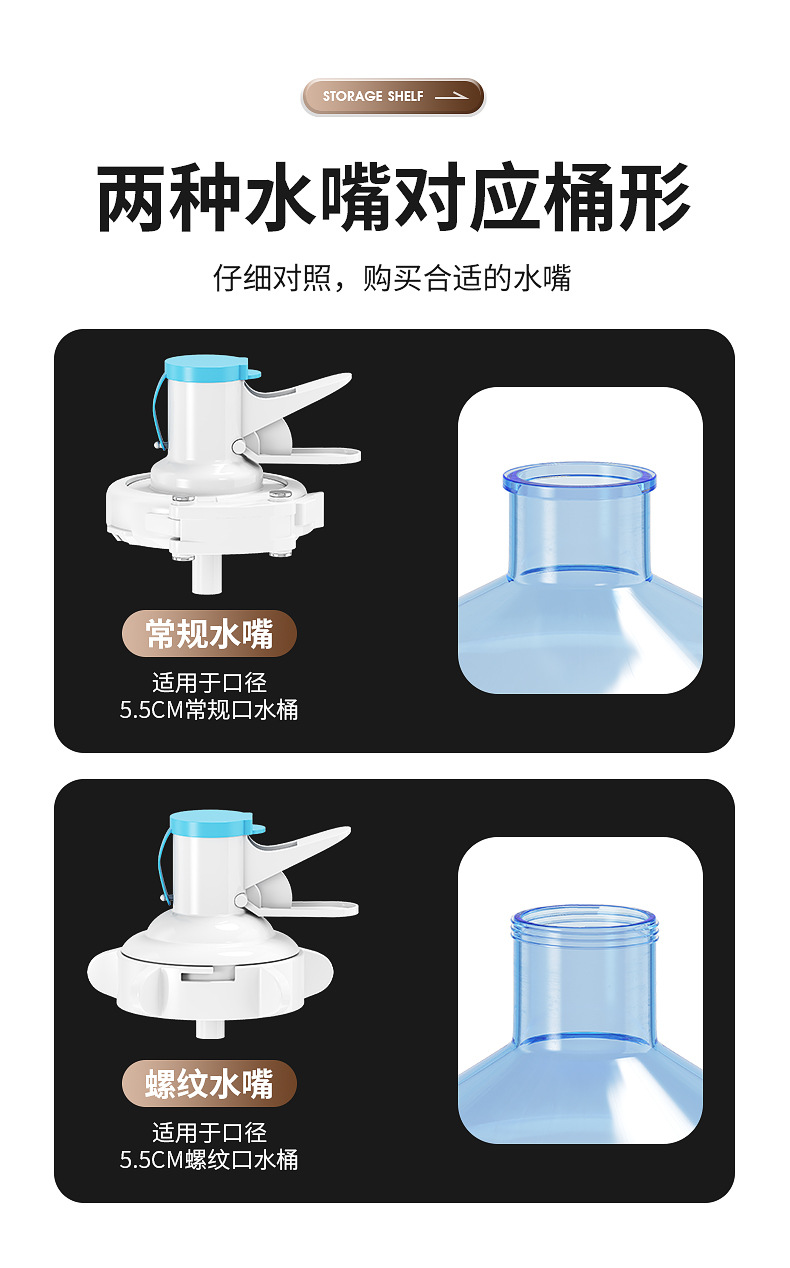 STORAGE SHELF

两种水嘴对应桶形

仔细对照，购买合适的水嘴

常规水嘴

适用于口径
5.5CM常规口水桶

螺纹水嘴

适用于口径
5.5CM螺纹口水桶