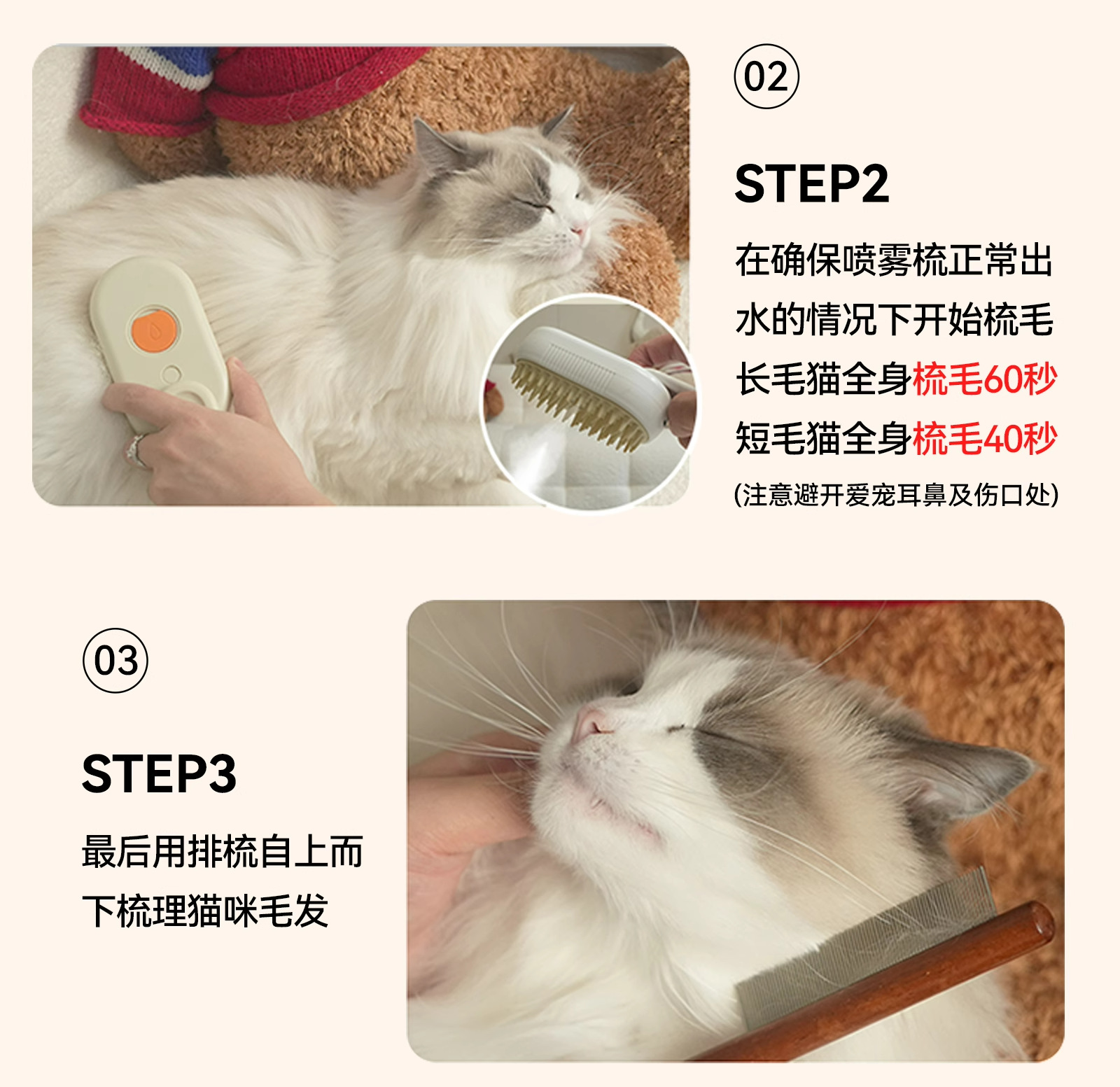 02

STEP2

在确保喷雾梳正常出水的情况下开始梳毛
长毛猫全身梳毛60秒
短毛猫全身梳毛40秒
(注意避开爱宠耳鼻及伤口处)

03

STEP3

最后用排梳自上而下梳理猫咪毛发