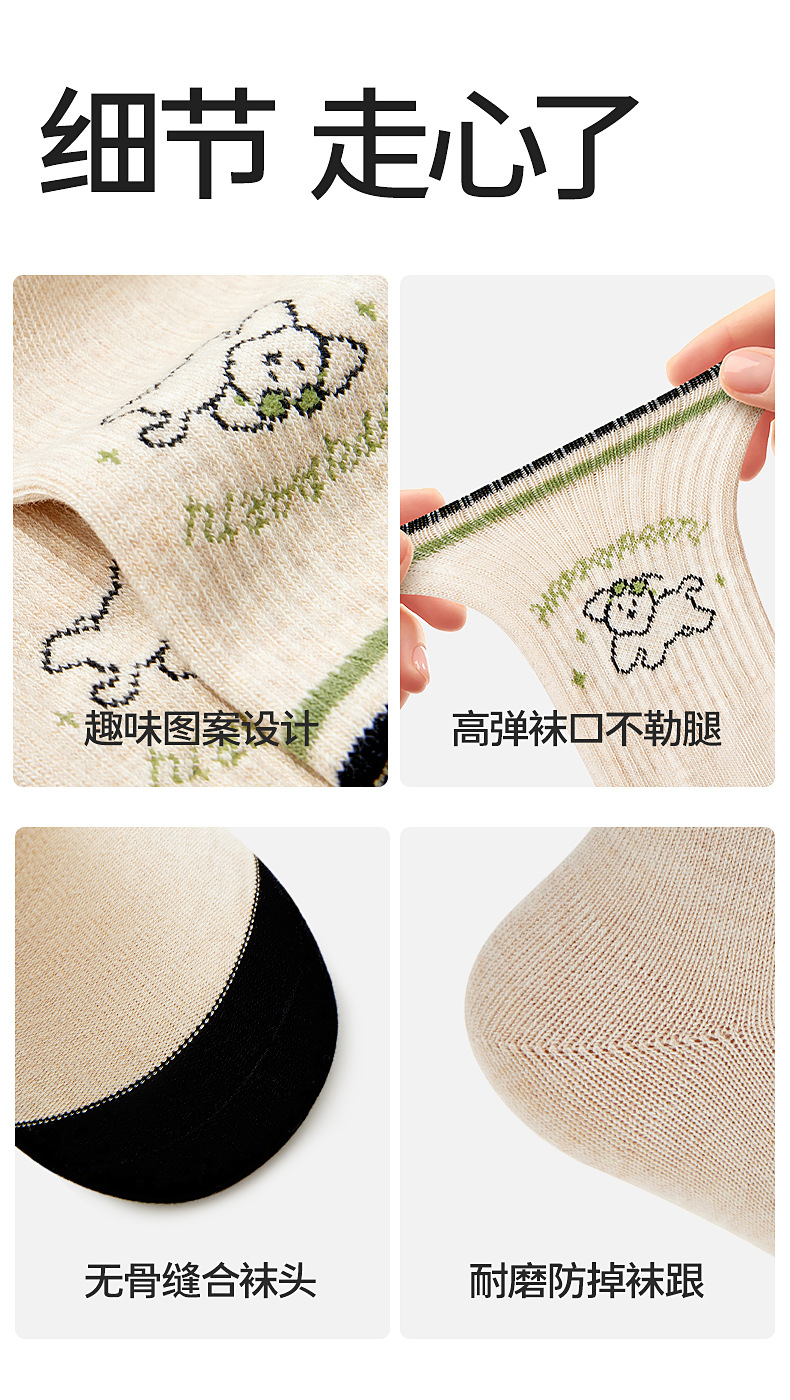 细节 走心了

趣味图案设计

高弹袜口不勒腿

无骨缝合袜头

耐磨防掉袜跟