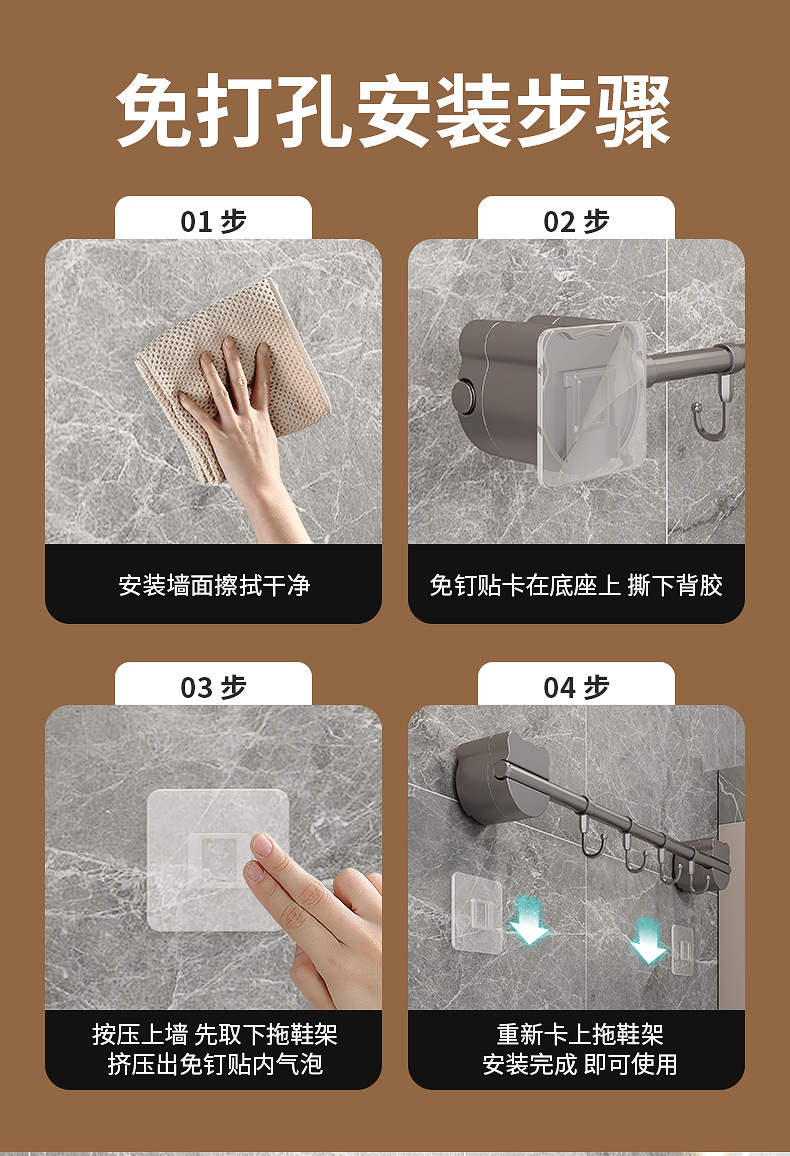 免打孔安装步骤

01 步

安装墙面擦拭干净

02 步

免钉贴卡在底座上 撕下背胶

03 步

按压上墙 先取下拖鞋架
挤压出免钉贴内气泡

04 步

重新卡上拖鞋架
安装完成 即可使用