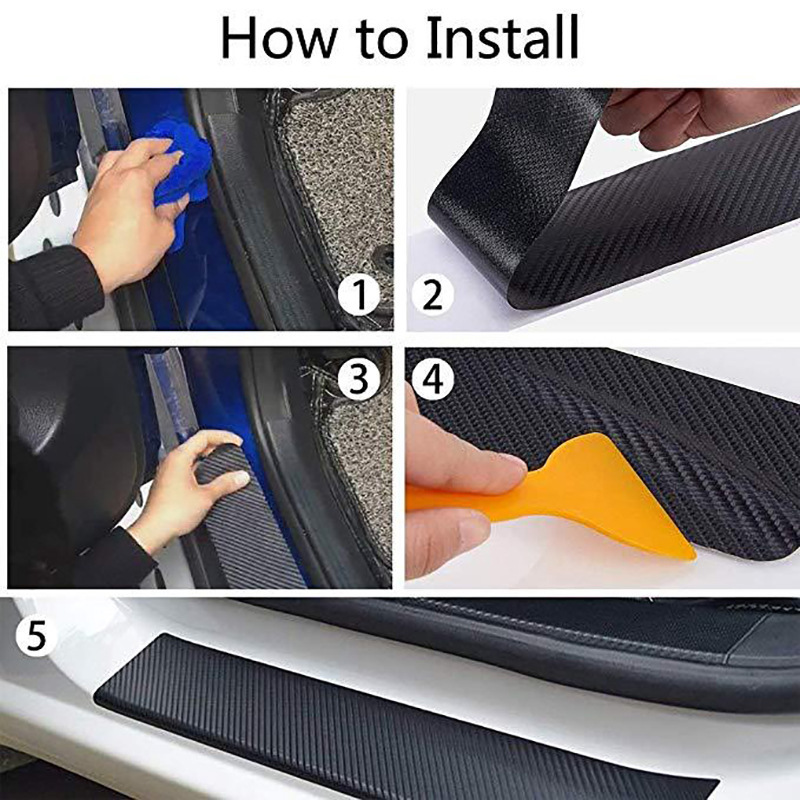 How to Install

1

2

3

4

5