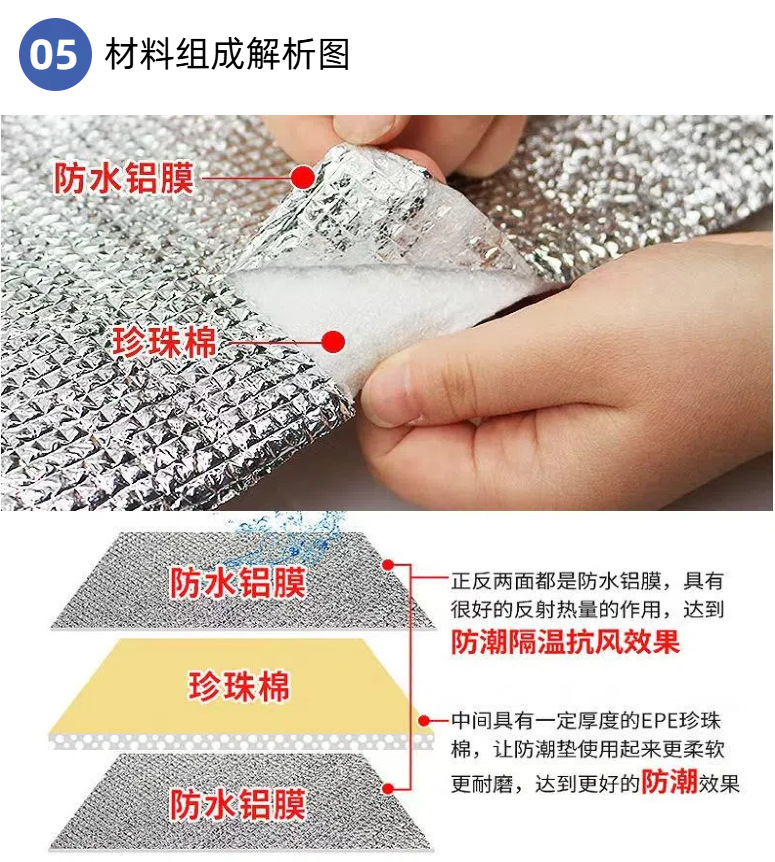 05 材料组成解析图

防水铝膜

珍珠棉

防水铝膜

珍珠棉

防水铝膜

正反两面都是防水铝膜，具有很好的反射热量的作用，达到防潮隔温抗风效果

中间具有一定厚度的EPE珍珠棉，让防潮垫使用起来更柔软更耐磨，达到更好的防潮效果