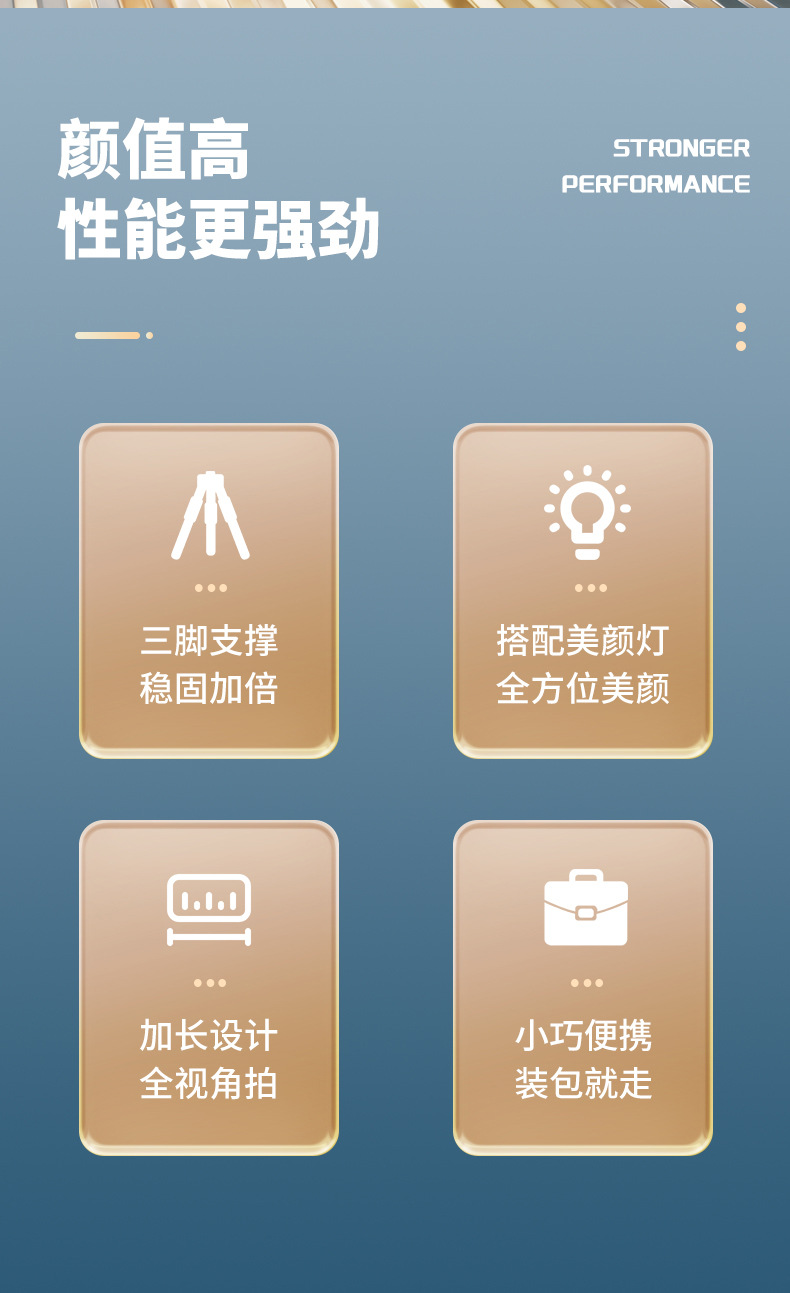 颜值高
性能更强劲

STRONGER
PERFORMANCE

三脚支撑
稳固加倍

搭配美颜灯
全方位美颜

加长设计
全视角拍

小巧便携
装包就走