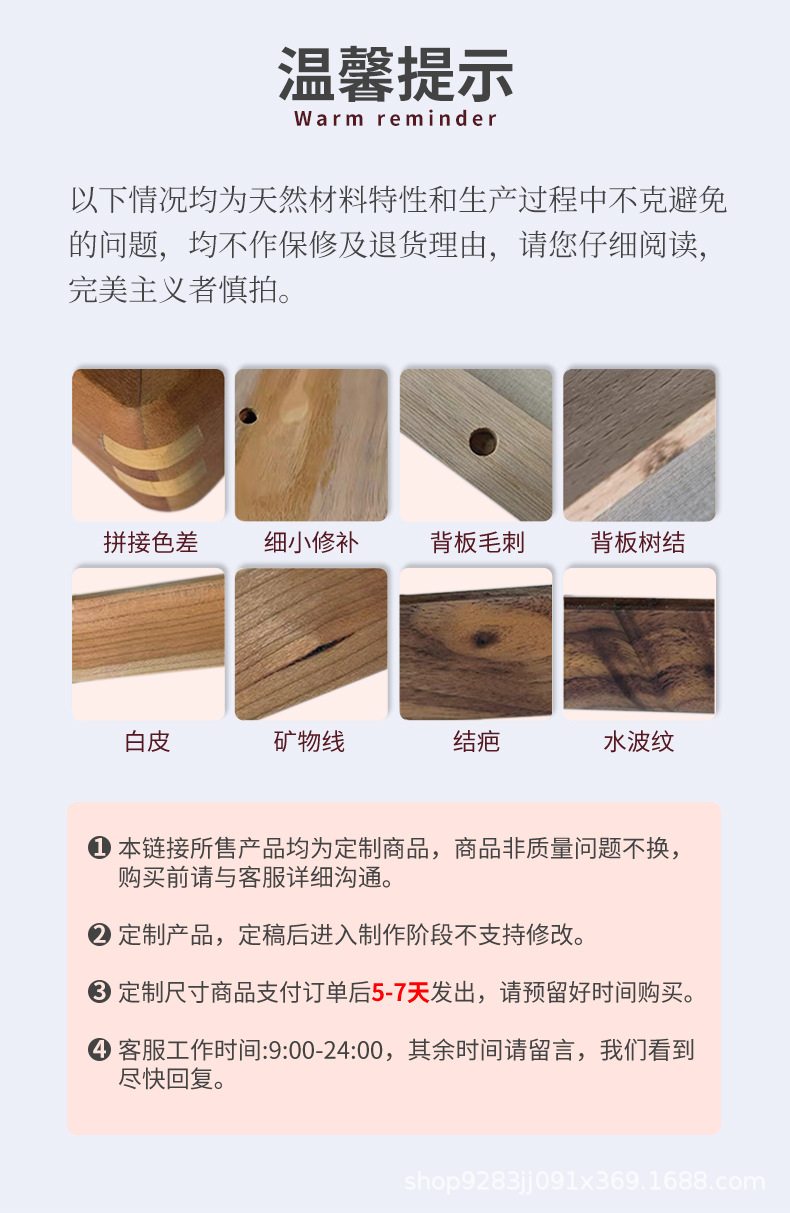 温馨提示
Warm reminder

以下情况均为天然材料特性和生产过程中不克避免的问题，均不作保修及退货理由，请您仔细阅读，完美主义者慎拍。

拼接色差
细小修补
背板毛刺
背板树结
白皮
矿物线
结疤
水波纹

❶ 本链接所售产品均为定制商品，商品非质量问题不换，购买前请与客服详细沟通。

❷ 定制产品，定稿后进入制作阶段不支持修改。

❸ 定制尺寸商品支付订单后5-7天发出，请预留好时间购买。

❹ 客服工作时间:9:00-24:00，其余时间请留言，我们看到尽快回复。

shop9283jj091x369.1688.com