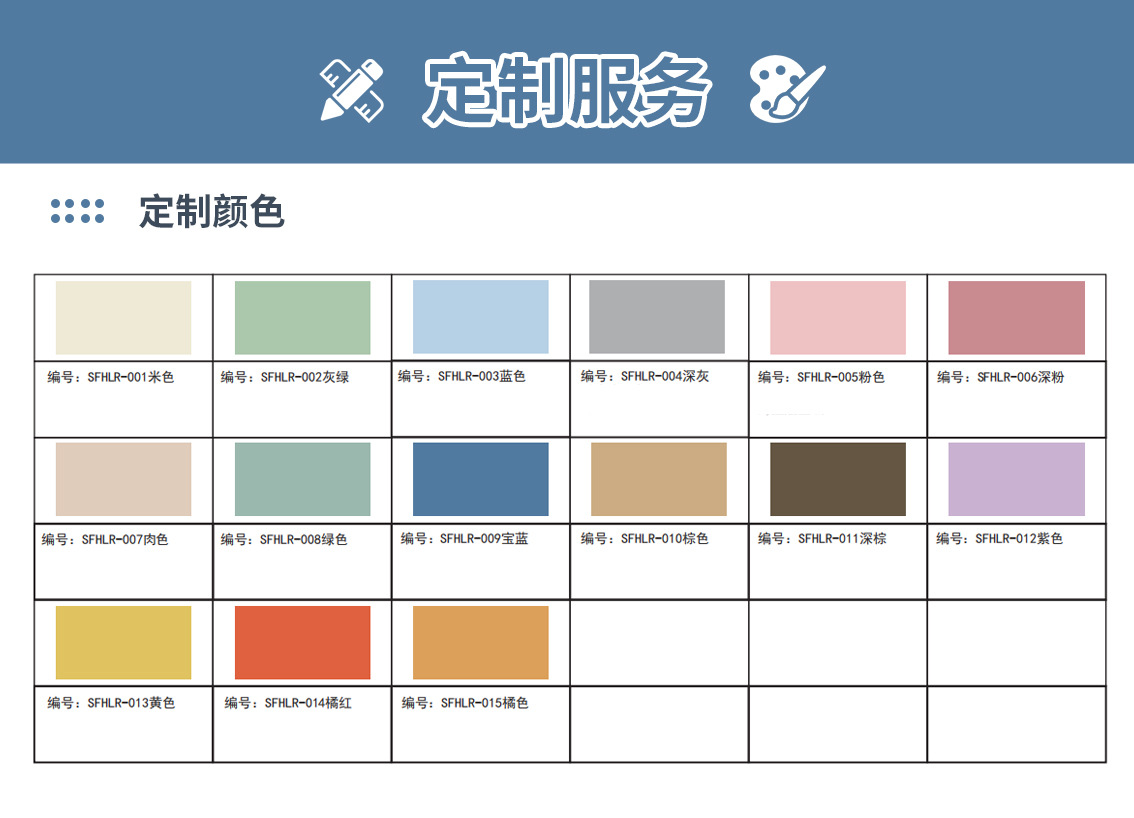 定制服务

定制颜色

编号：SFHLR-001米色

编号：SFHLR-002灰绿

编号：SFHLR-003蓝色

编号：SFHLR-004深灰

编号：SFHLR-005粉色

编号：SFHLR-006深粉

编号：SFHLR-007肉色

编号：SFHLR-008绿色

编号：SFHLR-009宝蓝

编号：SFHLR-010棕色

编号：SFHLR-011深棕

编号：SFHLR-012紫色

编号：SFHLR-013黄色

编号：SFHLR-014橘红

编号：SFHLR-015橘色