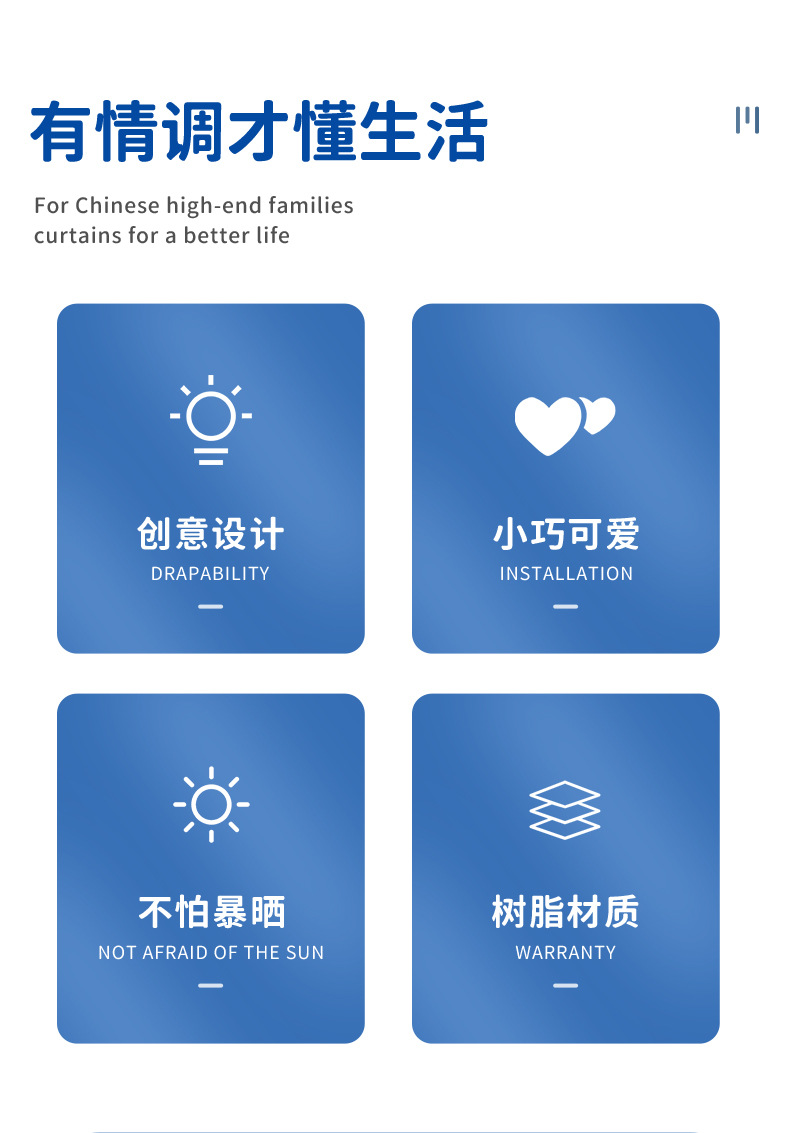 有情调才懂生活

For Chinese high-end families curtains for a better life

创意设计
DRAPABILITY

小巧可爱
INSTALLATION

不怕暴晒
NOT AFRAID OF THE SUN

树脂材质
WARRANTY