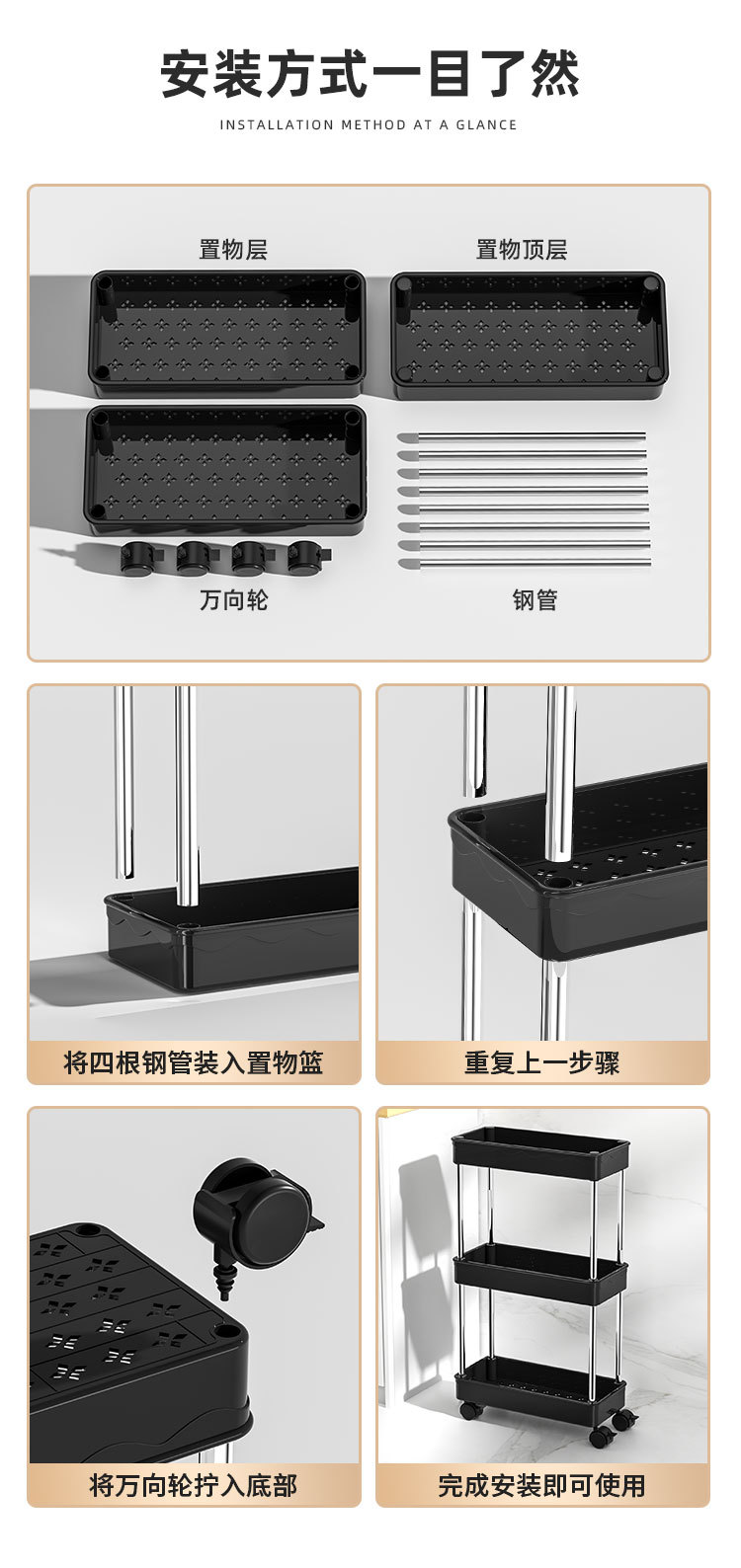 安装方式一目了然

INSTALLATION METHOD AT A GLANCE

置物层

置物顶层

万向轮

钢管

将四根钢管装入置物篮

重复上一步骤

将万向轮拧入底部

完成安装即可使用