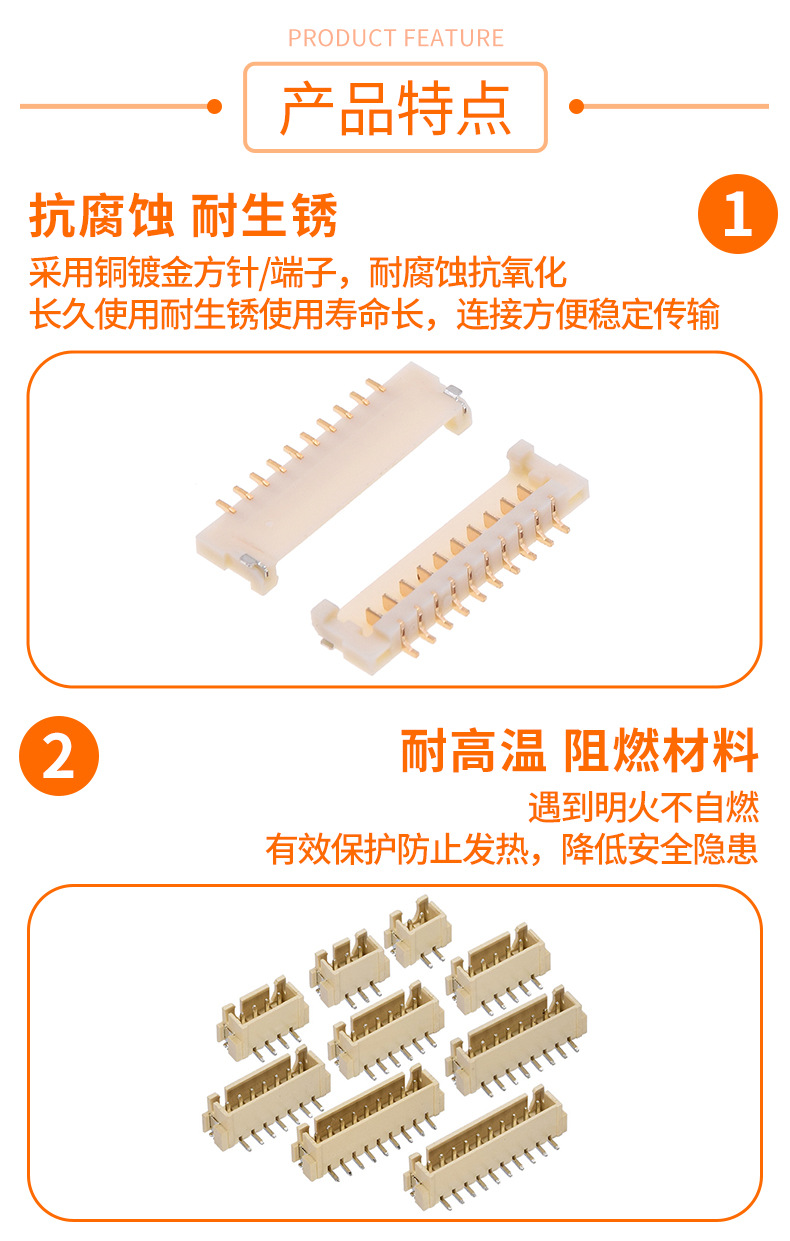 PRODUCT FEATURE

产品特点

抗腐蚀 耐生锈

1

采用铜镀金方针/端子，耐腐蚀抗氧化
长久使用耐生锈使用寿命长，连接方便稳定传输

2

耐高温 阻燃材料

遇到明火不自燃
有效保护防止发热，降低安全隐患