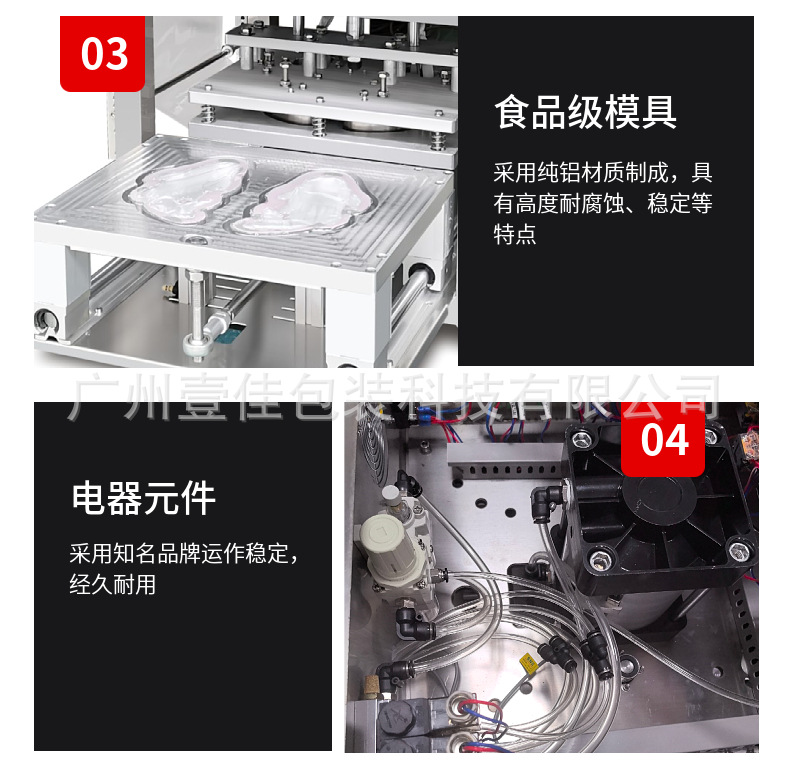 03

食品级模具

采用纯铝材质制成，具有高度耐腐蚀、稳定等特点

广州壹佳包装科技有限公司

电器元件

采用知名品牌运作稳定，经久耐用

04