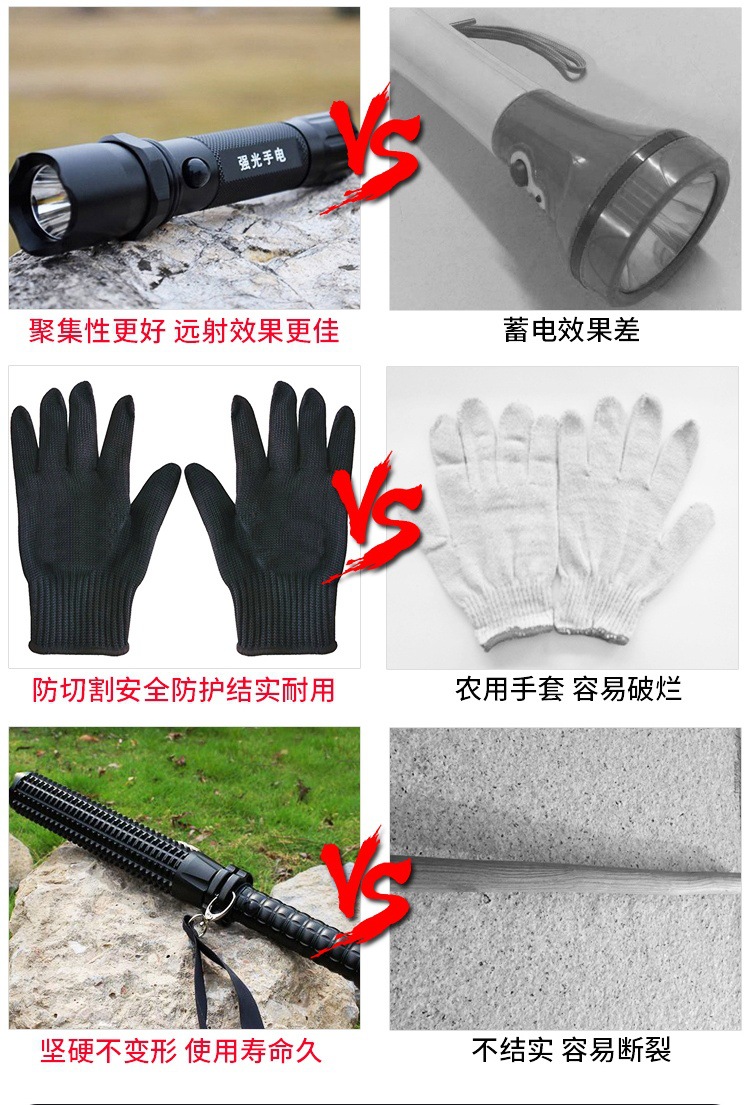 强光手电

VS

聚集性更好 远射效果更佳

蓄电效果差

VS

防切割安全防护结实耐用

农用手套 容易破烂

VS

坚硬不变形 使用寿命久

不结实 容易断裂