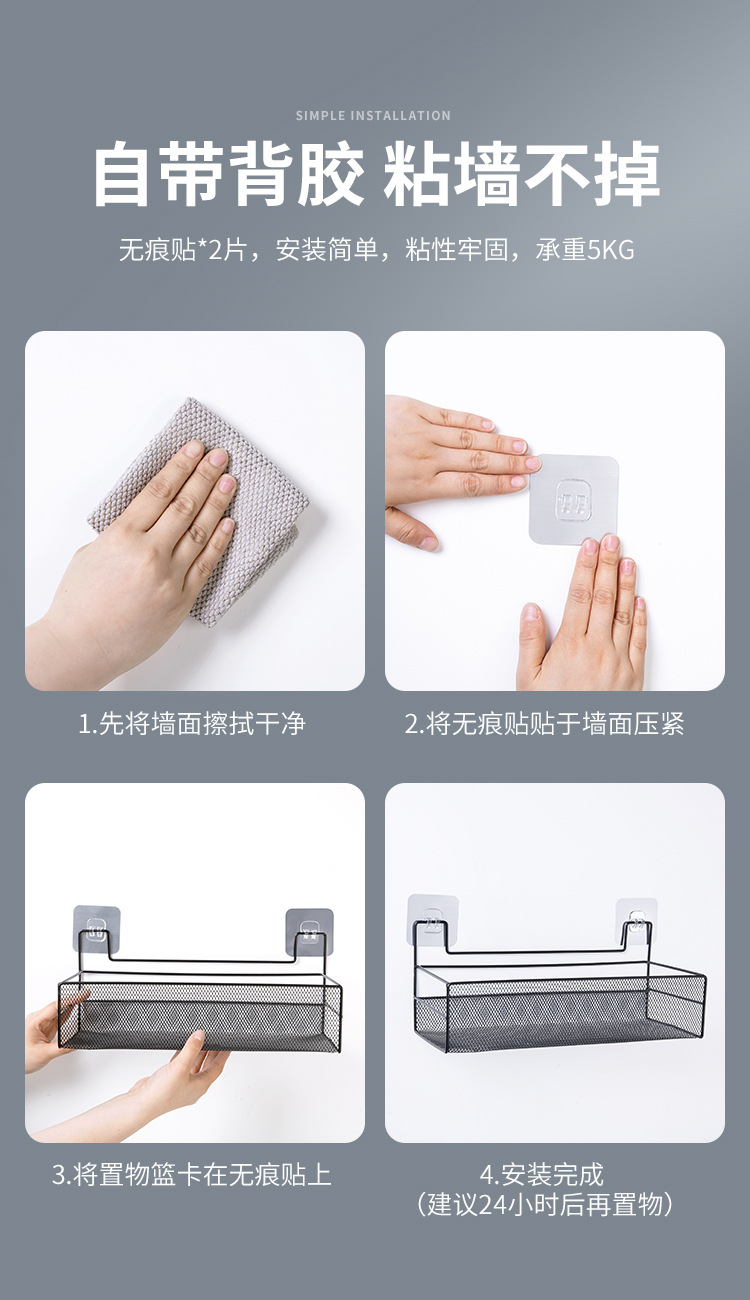 SIMPLE INSTALLATION

自带背胶 粘墙不掉

无痕贴*2片，安装简单，粘性牢固，承重5KG

1.先将墙面擦拭干净

2.将无痕贴贴于墙面压紧

3.将置物篮卡在无痕贴上

4.安装完成
（建议24小时后再置物）