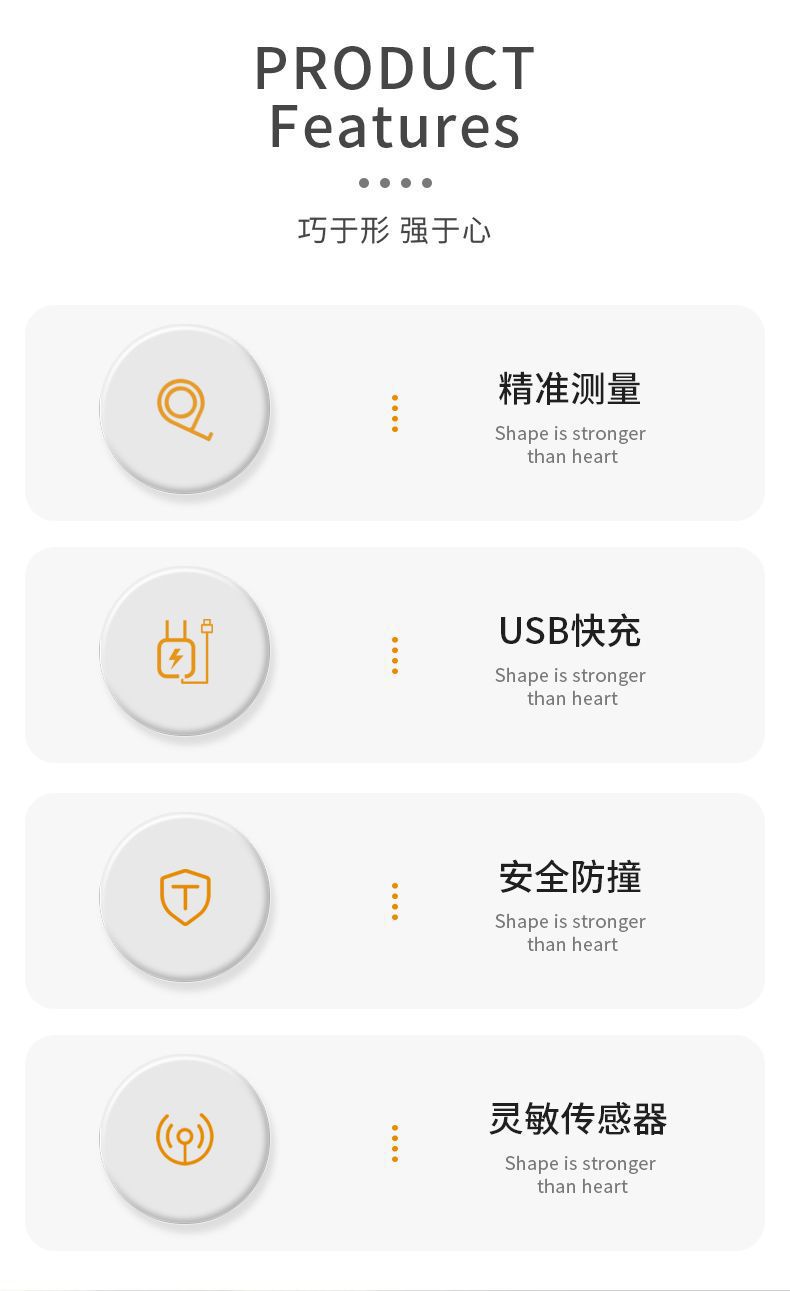 PRODUCT
Features

巧于形 强于心

精准测量
Shape is stronger than heart

USB快充
Shape is stronger than heart

安全防撞
Shape is stronger than heart

灵敏传感器
Shape is stronger than heart