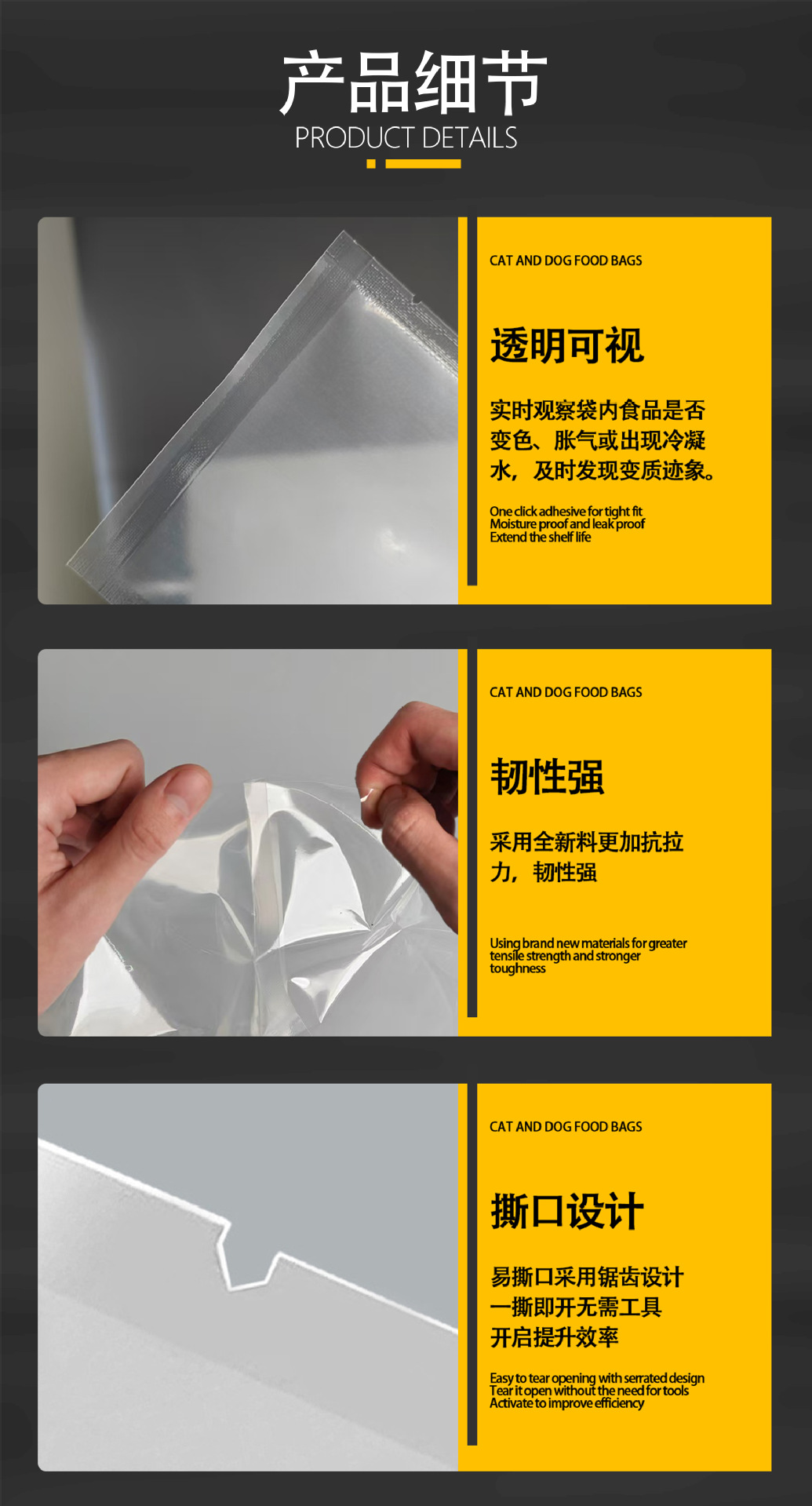 产品细节
PRODUCT DETAILS

CAT AND DOG FOOD BAGS

透明可视

实时观察袋内食品是否变色、胀气或出现冷凝水，及时发现变质迹象。

One click adhesive for tight fit
Moisture proof and leak proof
Extend the shelf life

CAT AND DOG FOOD BAGS

韧性强

采用全新料更加抗拉力，韧性强

Using brand new materials for greater tensile strength and stronger toughness

CAT AND DOG FOOD BAGS

撕口设计

易撕口采用锯齿设计
一撕即开无需工具
开启提升效率

Easy to tear opening with serrated design
Tear it open without the need for tools
Activate to improve efficiency