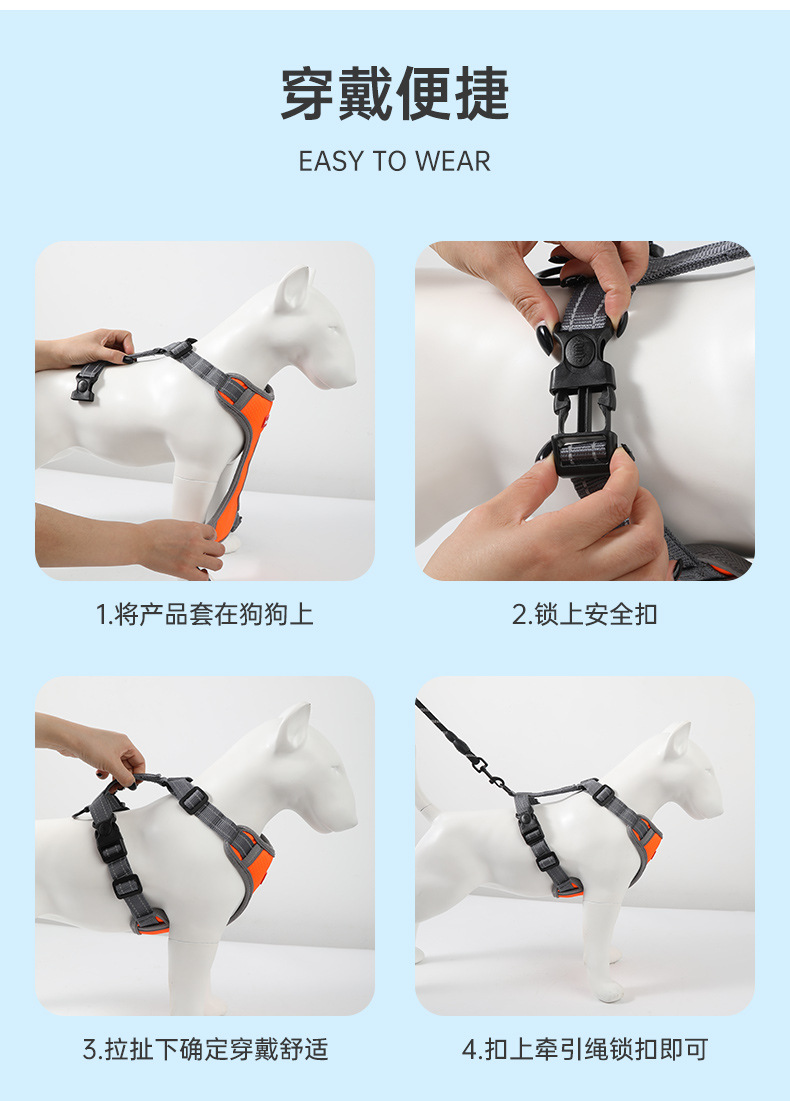 穿戴便捷

EASY TO WEAR

1.将产品套在狗狗上

2.锁上安全扣

3.拉扯下确定穿戴舒适

4.扣上牵引绳锁扣即可