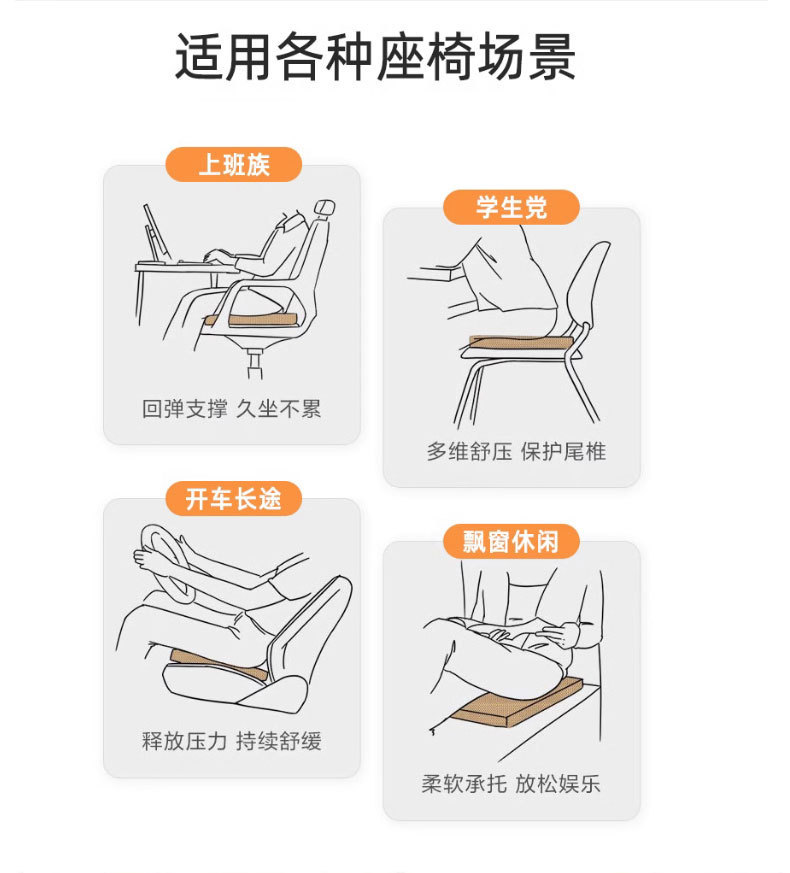 适用各种座椅场景

上班族

回弹支撑 久坐不累

学生党

多维舒压 保护尾椎

开车长途

释放压力 持续舒缓

飘窗休闲

柔软承托 放松娱乐