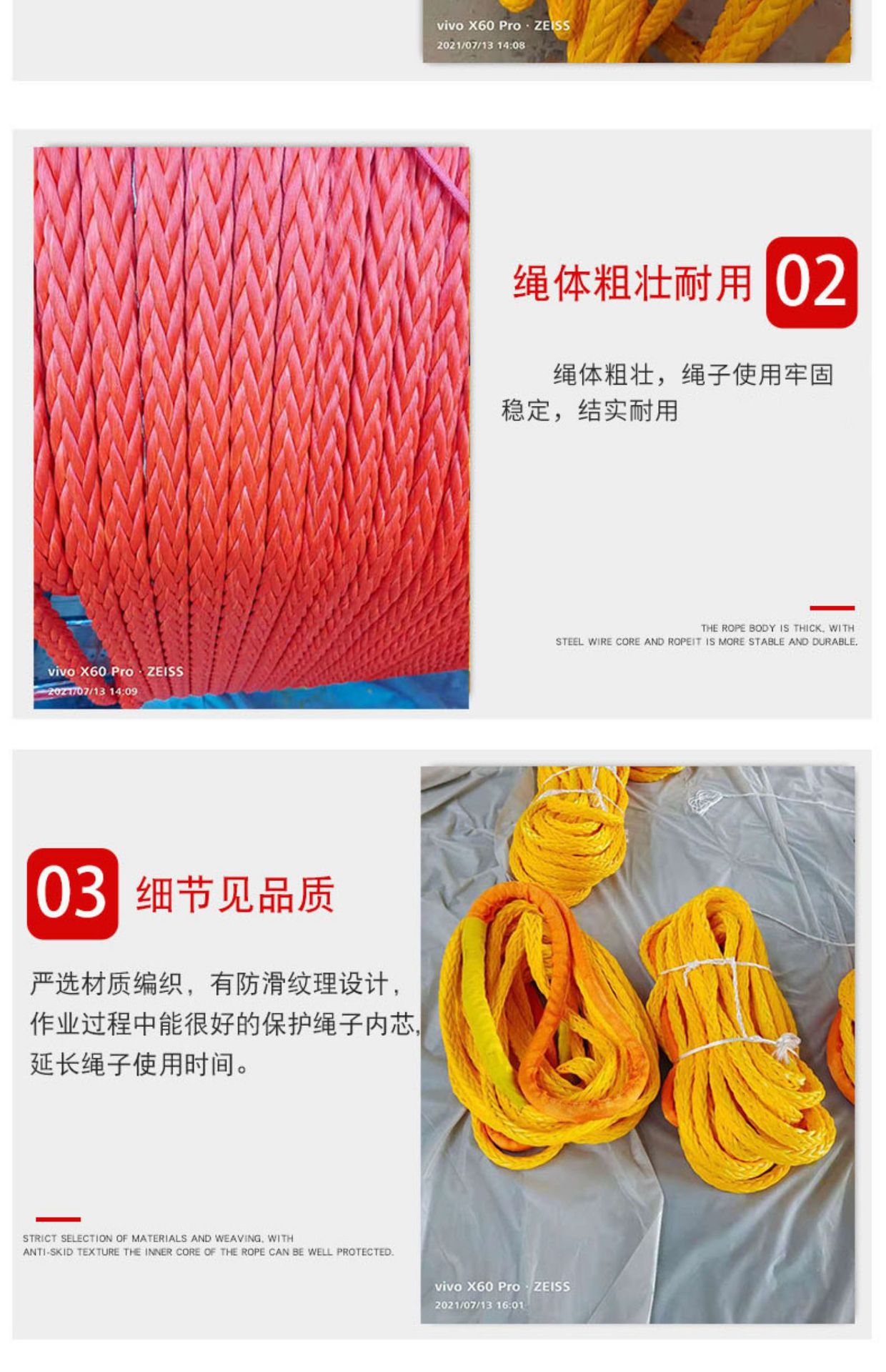 vivo X60 Pro · ZEISS
2021/07/13 14:08

vivo X60 Pro · ZEISS
2021/07/13 14:09

绳体粗壮耐用 02

绳体粗壮，绳子使用牢固稳定，结实耐用

THE ROPE BODY IS THICK, WITH STEEL WIRE CORE AND ROPEIT IS MORE STABLE AND DURABLE.

03 细节见品质

严选材质编织，有防滑纹理设计，作业过程中能很好的保护绳子内芯，延长绳子使用时间。

STRICT SELECTION OF MATERIALS AND WEAVING, WITH ANTI-SKID TEXTURE THE INNER CORE OF THE ROPE CAN BE WELL PROTECTED.

vivo X60 Pro · ZEISS
2021/07/13 16:01