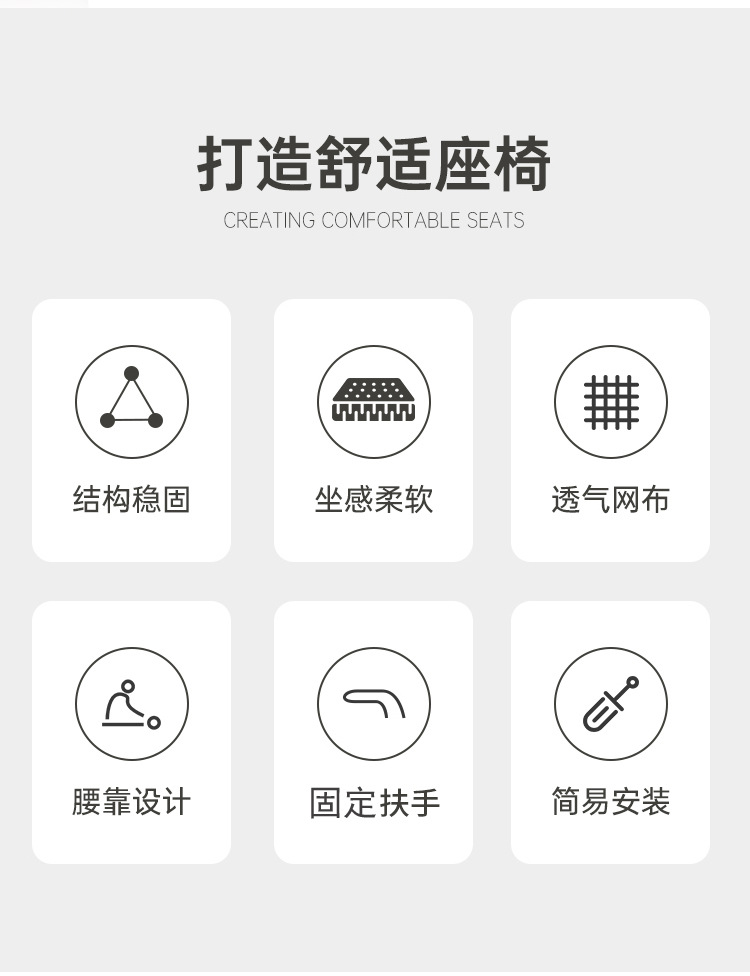 打造舒适座椅
CREATING COMFORTABLE SEATS

结构稳固

坐感柔软

透气网布

腰靠设计

固定扶手

简易安装