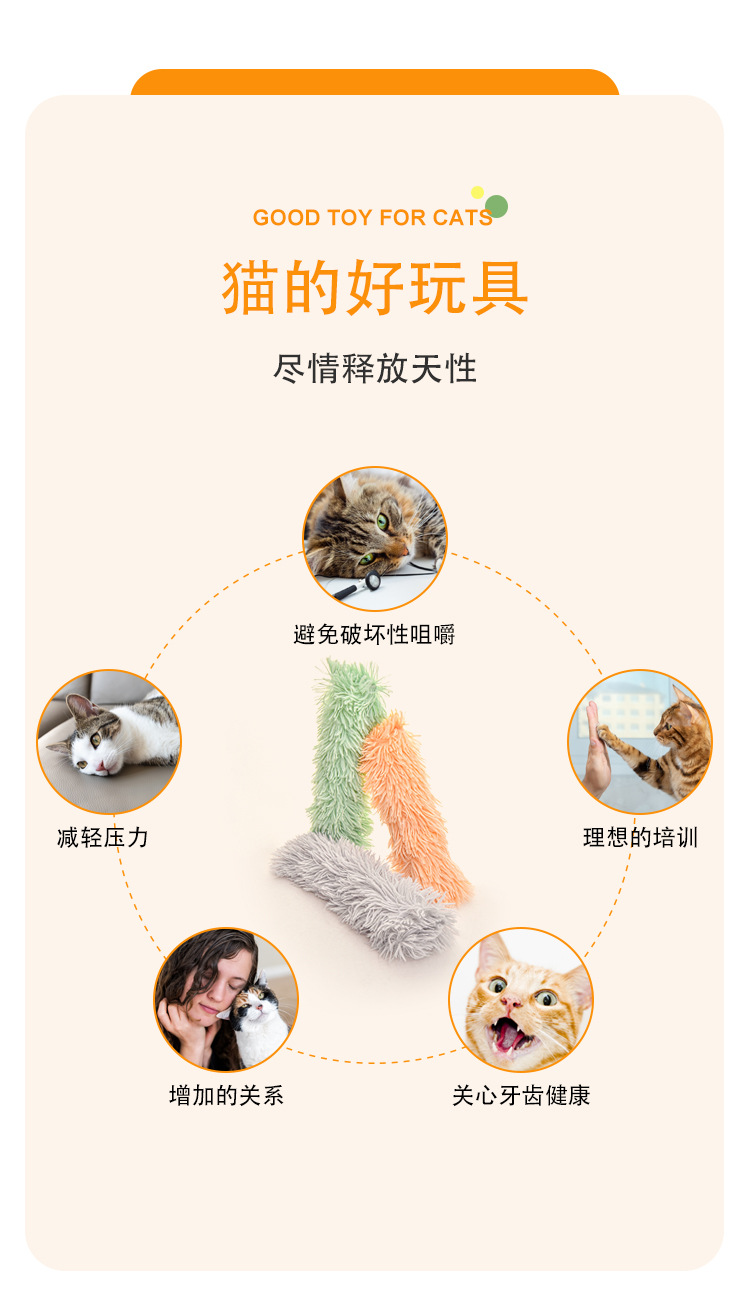 GOOD TOY FOR CATS

猫的好玩具

尽情释放天性

避免破坏性咀嚼

减轻压力

理想的培训

增加的关系

关心牙齿健康