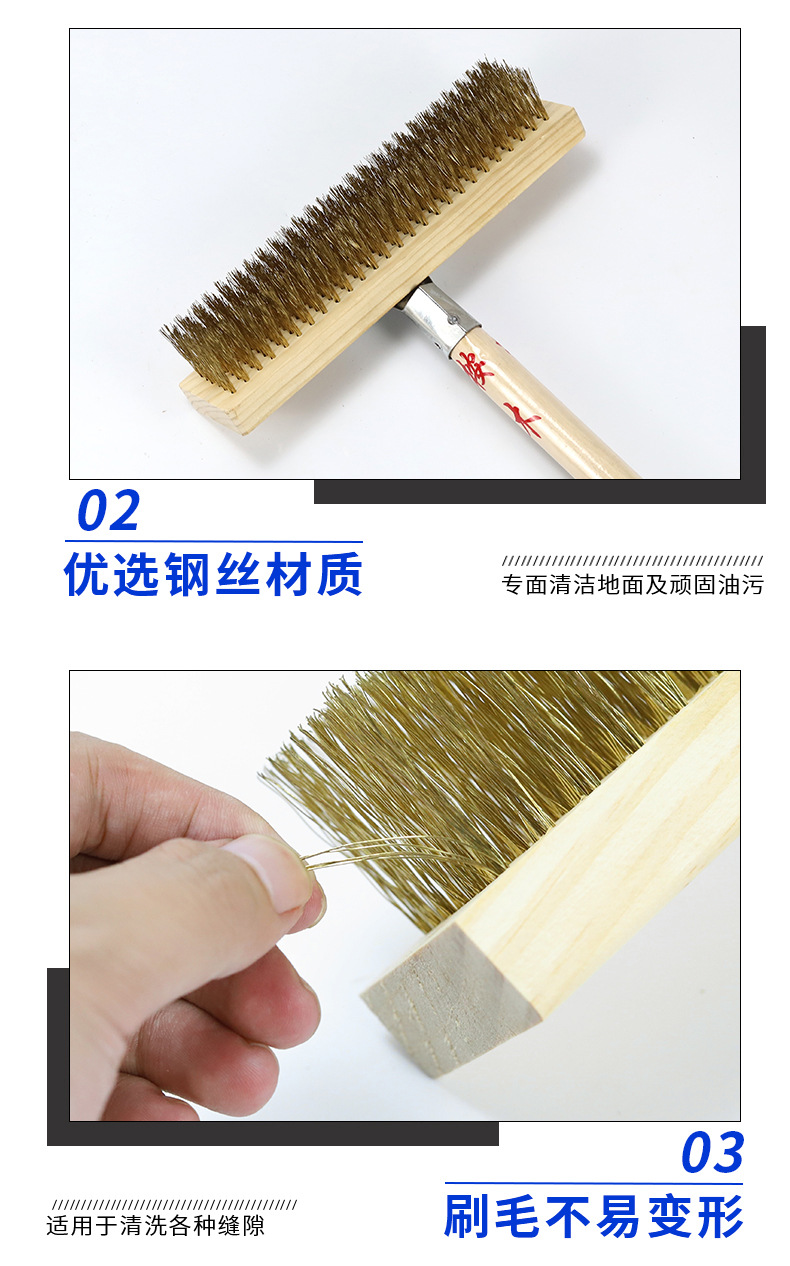 02

优选钢丝材质

专面清洁地面及顽固油污

03

刷毛不易变形

适用于清洗各种缝隙