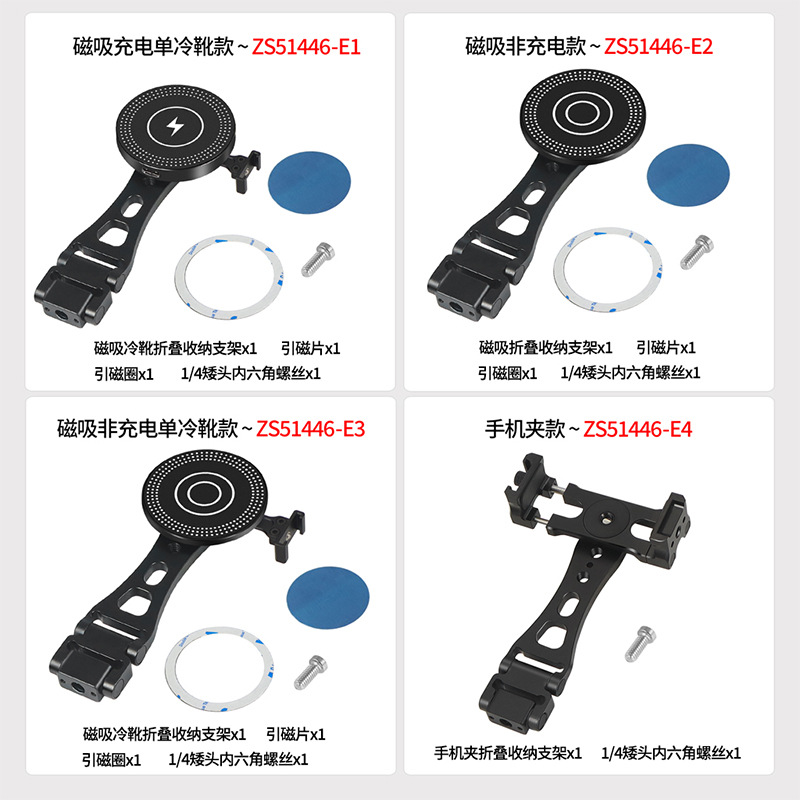 磁吸充电单冷靴款~ZS51446-E1

磁吸冷靴折叠收纳支架x1 引磁片x1
引磁圈x1 1/4矮头内六角螺丝x1

磁吸非充电款~ZS51446-E2

磁吸折叠收纳支架x1 引磁片x1
引磁圈x1 1/4矮头内六角螺丝x1

磁吸非充电单冷靴款~ZS51446-E3

磁吸冷靴折叠收纳支架x1 引磁片x1
引磁圈x1 1/4矮头内六角螺丝x1

手机夹款~ZS51446-E4

手机夹折叠收纳支架x1 1/4矮头内六角螺丝x1