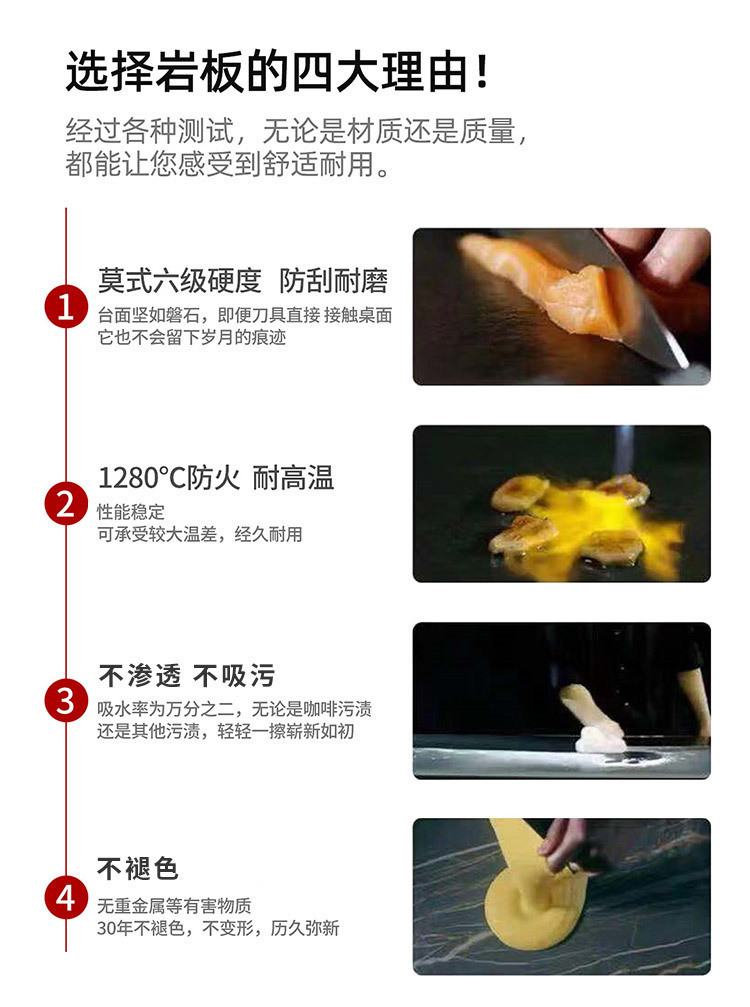 选择岩板的四大理由！

经过各种测试，无论是材质还是质量，都能让您感受到舒适耐用。

1

莫式六级硬度 防刮耐磨

台面坚如磐石，即便刀具直接 接触桌面 它也不会留下岁月的痕迹

2

1280°C防火 耐高温

性能稳定
可承受较大温差，经久耐用

3

不渗透 不吸污

吸水率为万分之二，无论是咖啡污渍 还是其他污渍，轻轻一擦崭新如初

4

不褪色

无重金属等有害物质
30年不褪色，不变形，历久弥新