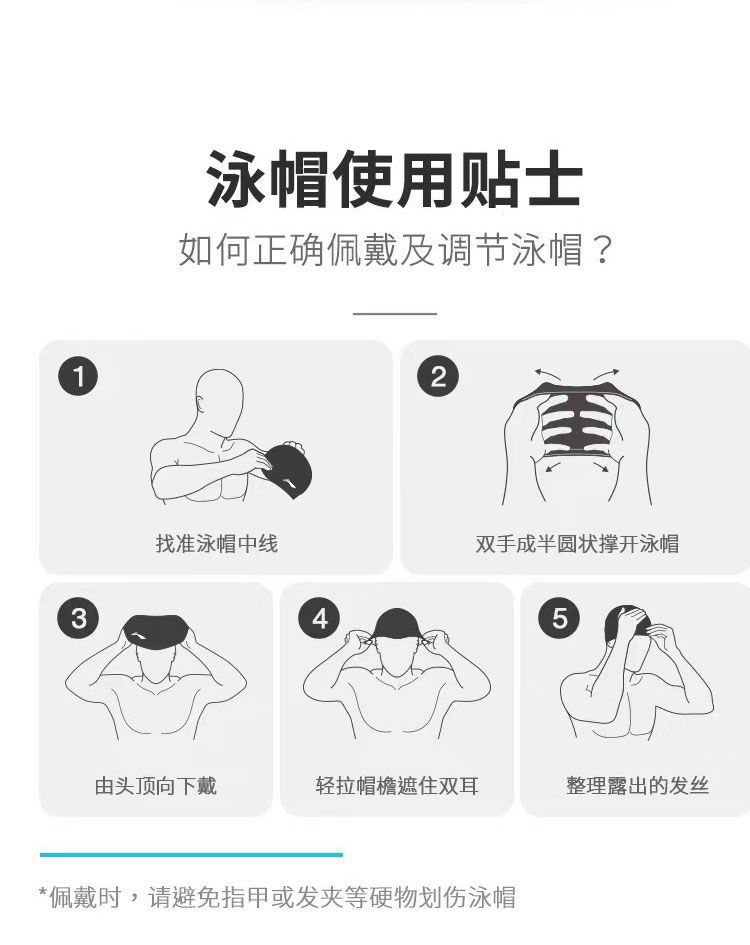 泳帽使用贴士

如何正确佩戴及调节泳帽？

1
找准泳帽中线

2
双手成半圆状撑开泳帽

3
由头顶向下戴

4
轻拉帽檐遮住双耳

5
整理露出的发丝

*佩戴时，请避免指甲或发夹等硬物划伤泳帽