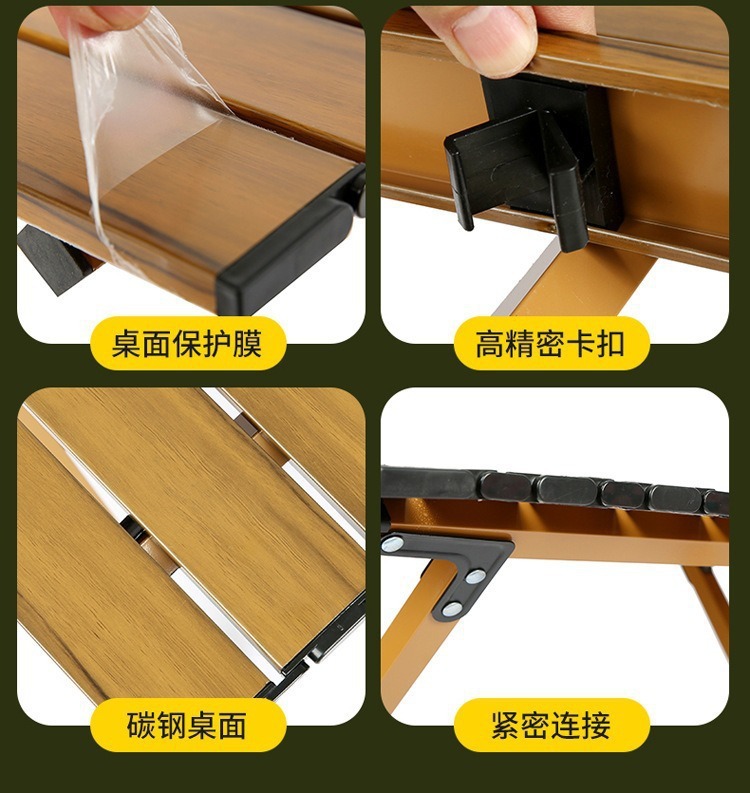 桌面保护膜

高精密卡扣

碳钢桌面

紧密连接