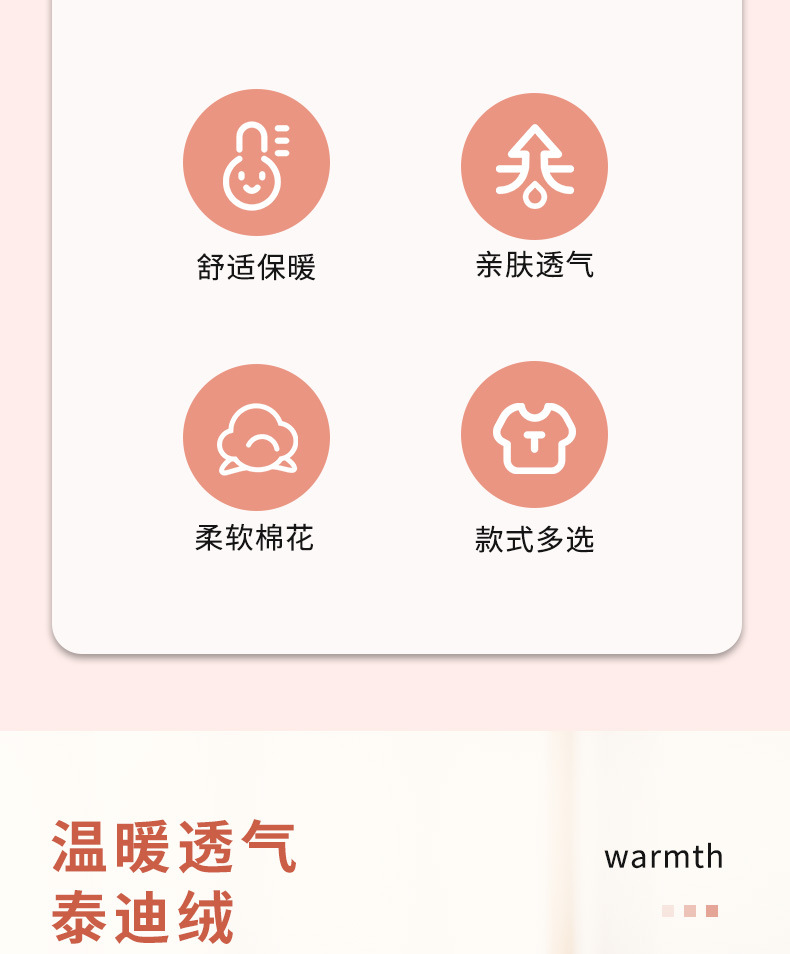 舒适保暖

亲肤透气

柔软棉花

款式多选

温暖透气
泰迪绒

warmth